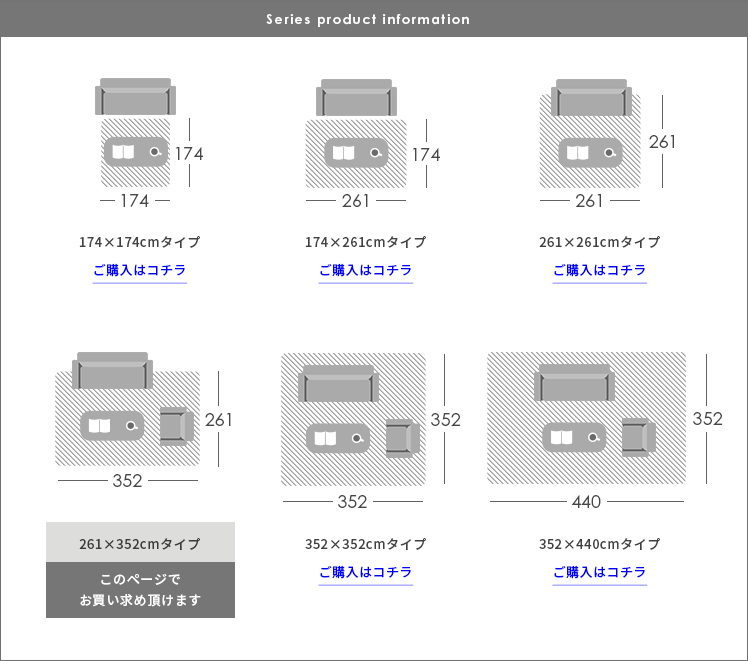 Series product information

174
174
174×174cmタイプ
ご購入はコチラ

174
261
174×261cmタイプ
ご購入はコチラ

261
261
261×261cmタイプ
ご購入はコチラ

261
352
261×352cmタイプ
このページで
お買い求め頂けます

352
352
352×352cmタイプ
ご購入はコチラ

352
440
352×440cmタイプ
ご購入はコチラ