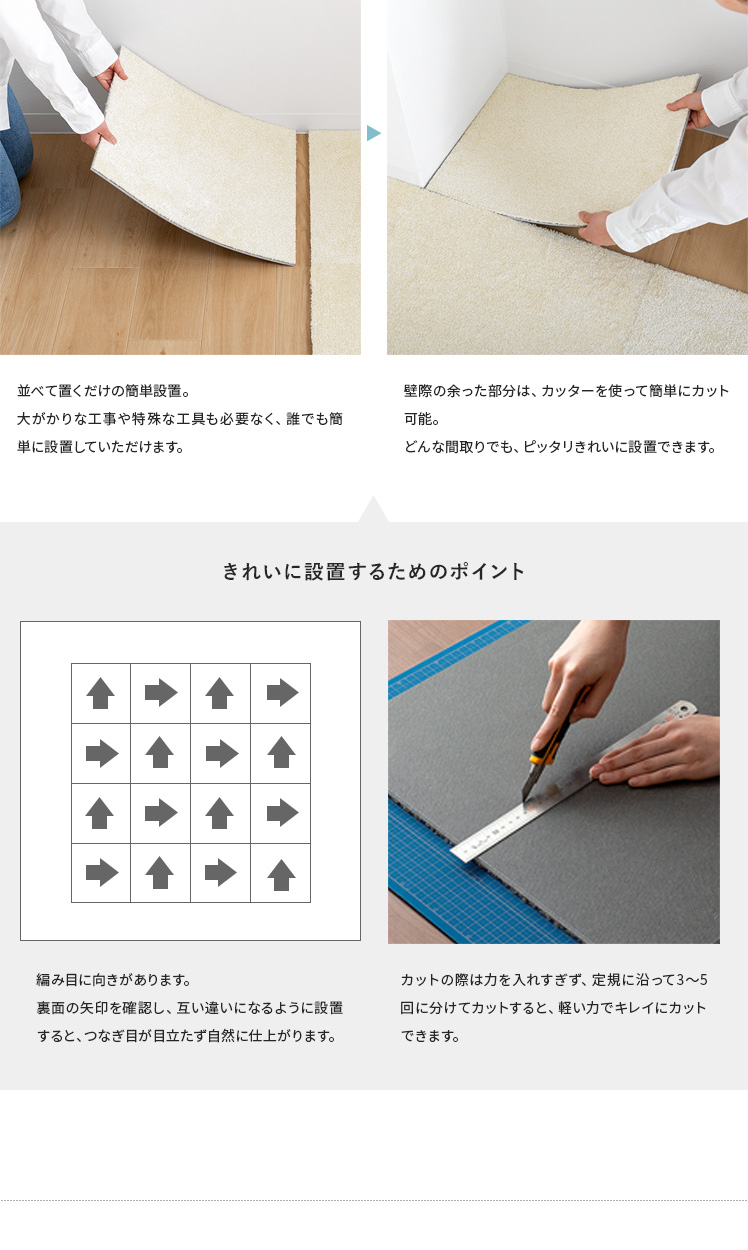 並べて置くだけの簡単設置。
大がかりな工事や特殊な工具も必要なく、誰でも簡単に設置していただけます。

壁際の余った部分は、カッターを使って簡単にカット可能。
どんな間取りでも、ピッタリきれいに設置できます。

きれいに設置するためのポイント

編み目に向きがあります。
裏面の矢印を確認し、互い違いになるように設置すると、つなぎ目が目立たず自然に仕上がります。

カットの際は力を入れすぎず、定規に沿って3〜5回に分けてカットすると、軽い力でキレイにカットできます。