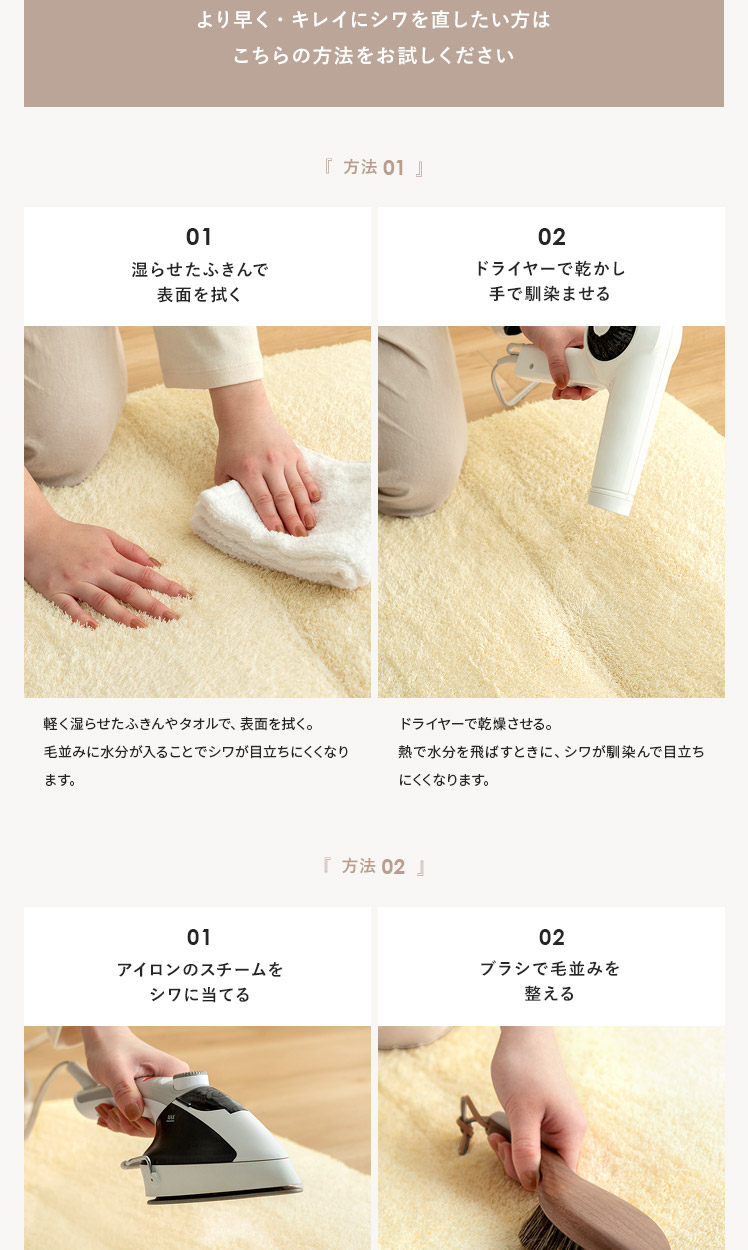 より早く・キレイにシワを直したい方は
こちらの方法をお試しください

『 方法 01 』

01
湿らせたふきんで
表面を拭く

軽く湿らせたふきんやタオルで、表面を拭く。
毛並みに水分が入ることでシワが目立ちにくくなります。

02
ドライヤーで乾かし
手で馴染ませる

ドライヤーで乾燥させる。
熱で水分を飛ばすときに、シワが馴染んで目立ちにくくなります。

『 方法 02 』

01
アイロンのスチームを
シワに当てる

02
ブラシで毛並みを
整える