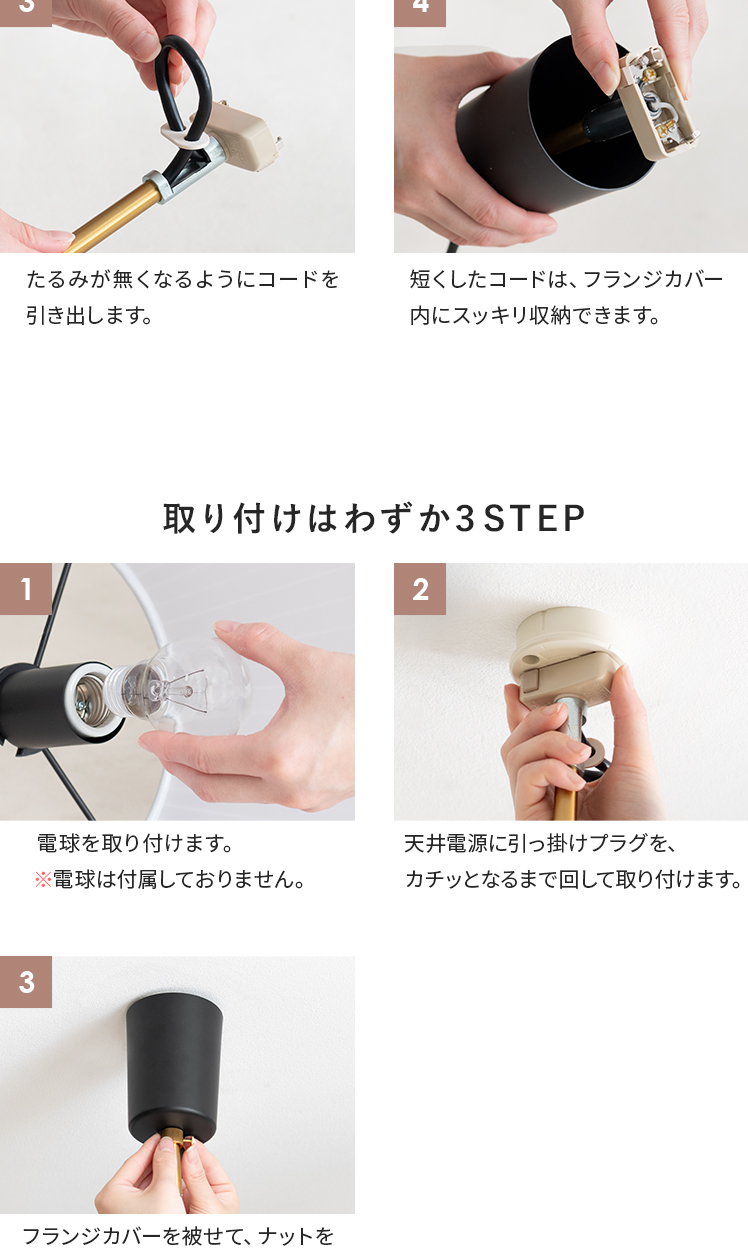 3

たるみが無くなるようにコードを引き出します。

4

短くしたコードは、フランジカバー内にスッキリ収納できます。

取り付けはわずか3STEP

1

電球を取り付けます。
※電球は付属しておりません。

2

天井電源に引っ掛けプラグを、カチッとなるまで回して取り付けます。

3

フランジカバーを被せて、ナットを