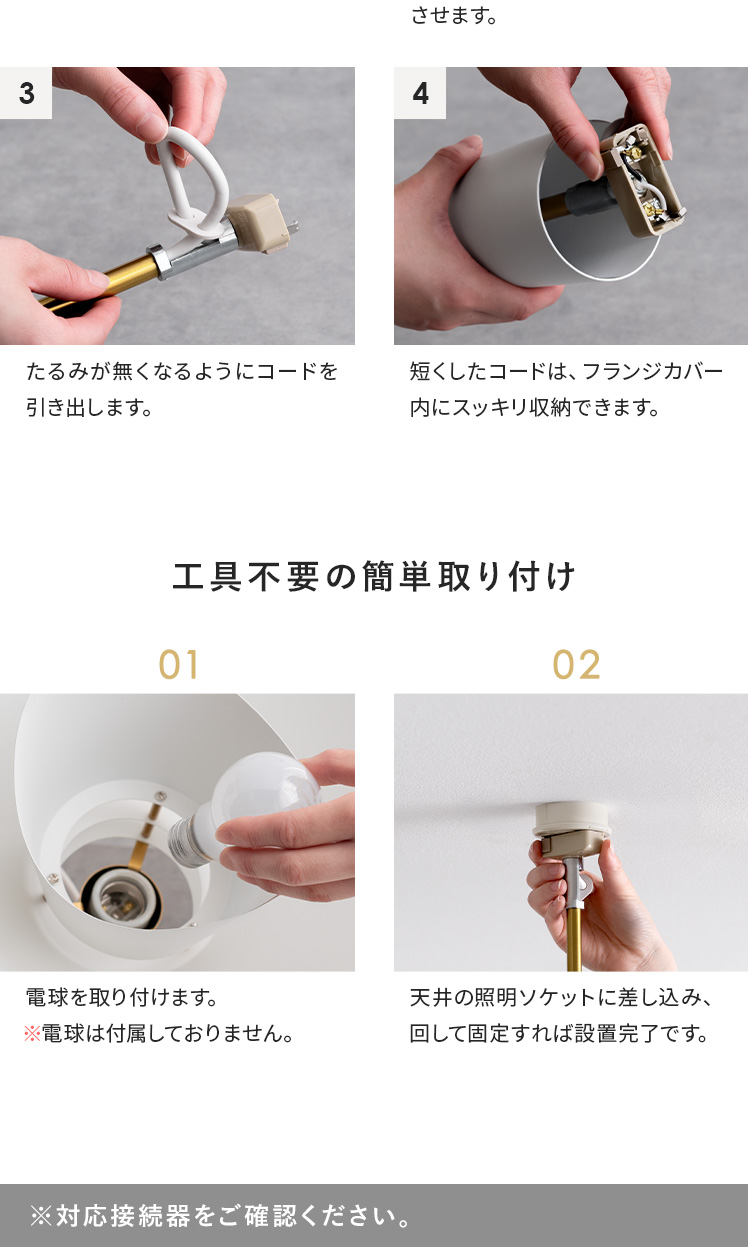 させます。

3

たるみが無くなるようにコードを引き出します。

4

短くしたコードは、フランジカバー内にスッキリ収納できます。

工具不要の簡単取り付け

01

電球を取り付けます。
※電球は付属しておりません。

02

天井の照明ソケットに差し込み、回して固定すれば設置完了です。

※対応接続器をご確認ください。