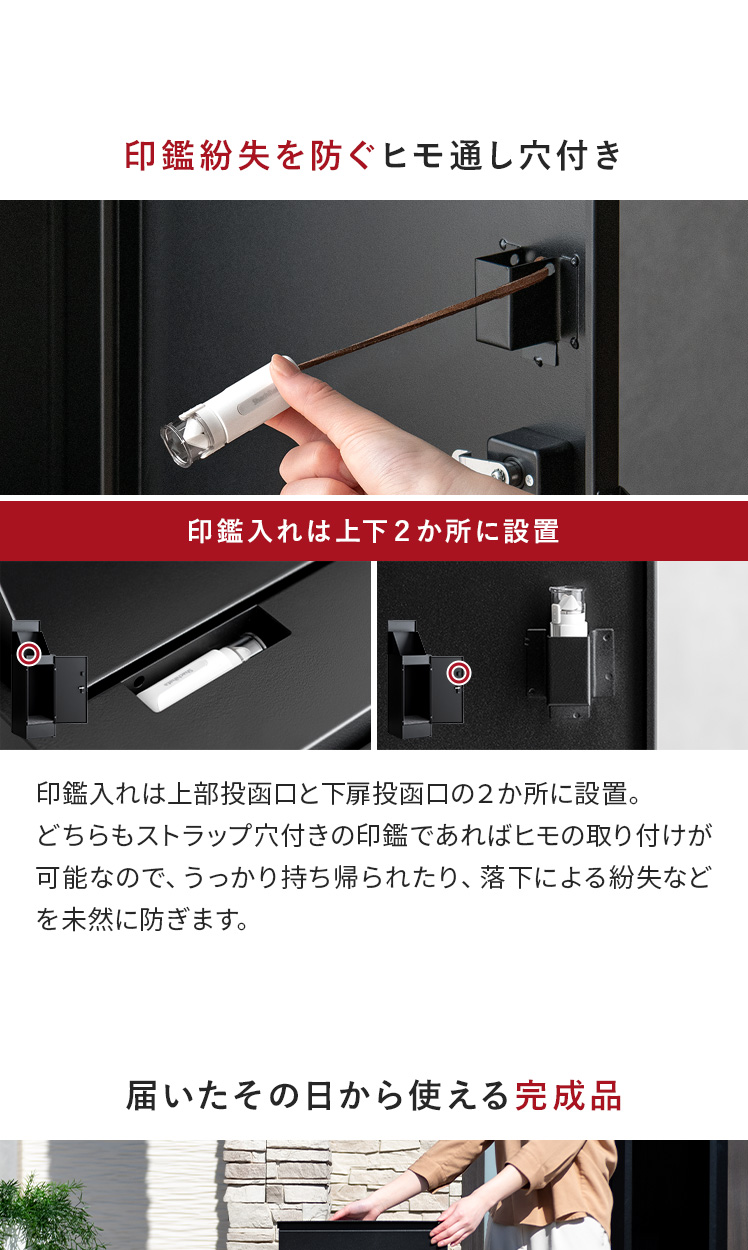 印鑑紛失を防ぐヒモ通し穴付き

印鑑入れは上下２か所に設置

印鑑入れは上部投函口と下扉投函口の２か所に設置。どちらもストラップ穴付きの印鑑であればヒモの取り付けが可能なので、うっかり持ち帰られたり、落下による紛失などを未然に防ぎます。

届いたその日から使える完成品