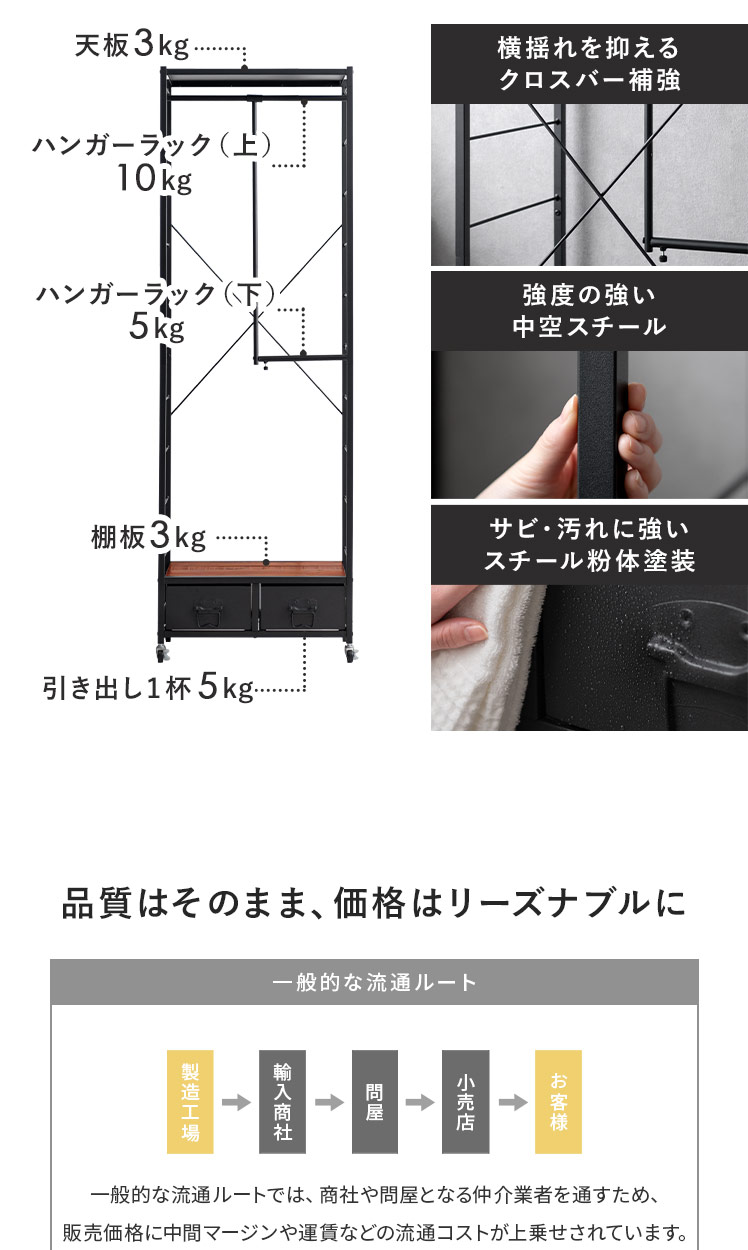 天板3kg

ハンガーラック（上）
10kg

ハンガーラック（下）
5kg

棚板3kg

引き出し1杯5kg

横揺れを抑える
クロスバー補強

強度の強い
中空スチール

サビ・汚れに強い
スチール粉体塗装

品質はそのまま、価格はリーズナブルに

一般的な流通ルート

製造工場

輸入商社

問屋

小売店

お客様

一般的な流通ルートでは、商社や問屋となる仲介業者を通すため、
販売価格に中間マージンや運賃などの流通コストが上乗せされています。