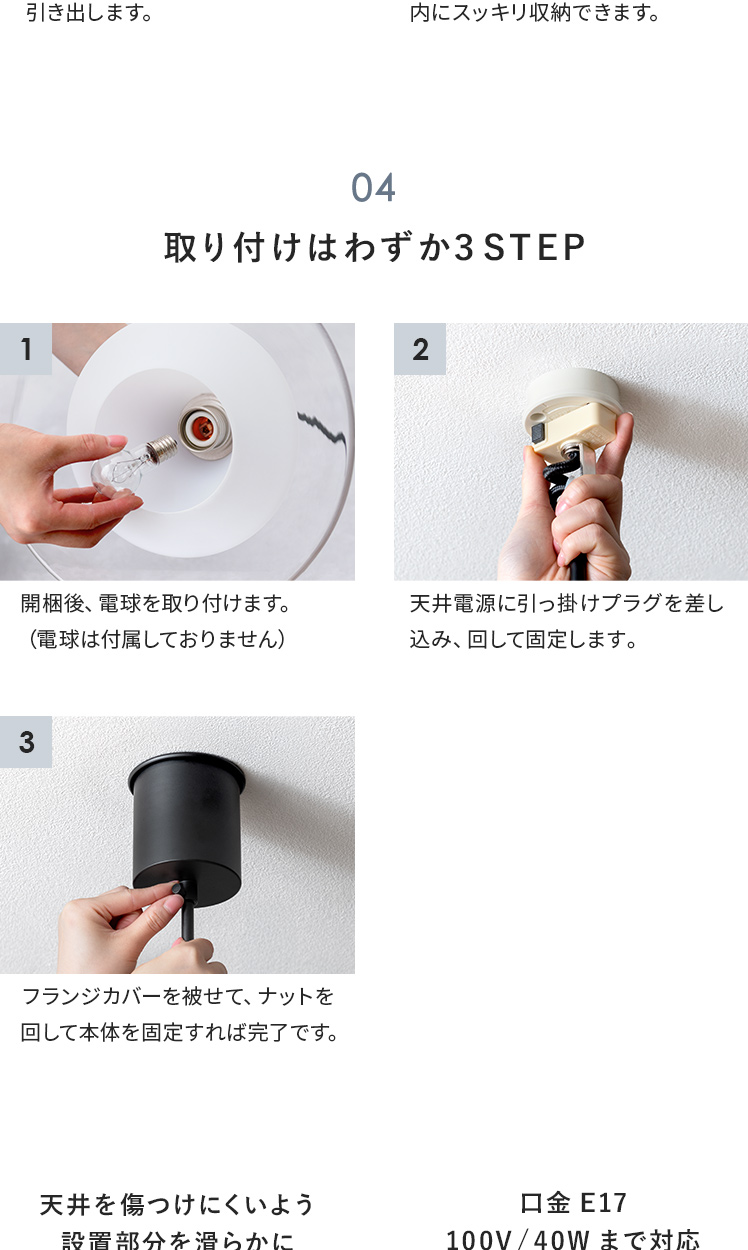 引き出します。

内にスッキリ収納できます。

04

取り付けはわずか3STEP

1

開梱後、電球を取り付けます。（電球は付属しておりません）

2

天井電源に引っ掛けプラグを差し込み、回して固定します。

3

フランジカバーを被せて、ナットを回して本体を固定すれば完了です。

天井を傷つけにくいよう設置部分を滑らかに

口金 E17
100V／40W まで対応