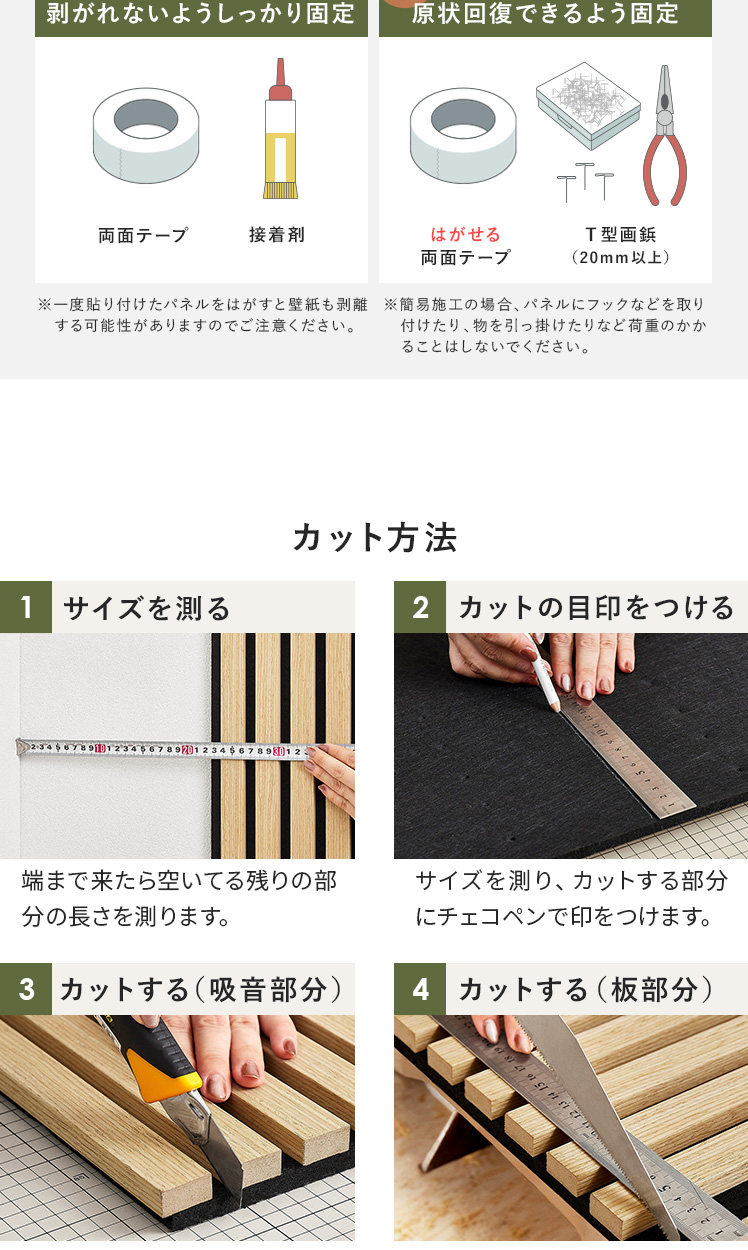 剥がれないようしっかり固定

両面テープ

接着剤

※一度貼り付けたパネルをはがすと壁紙も剥離する可能性がありますのでご注意ください。

原状回復できるよう固定

はがせる
両面テープ

T型画鋲
(20mm以上)

※簡易施工の場合、パネルにフックなどを取り付けたり、物を引っ掛けたりなど荷重のかかることはしないでください。

カット方法

1 サイズを測る

端まで来たら空いてる残りの部分の長さを測ります。

2 カットの目印をつける

サイズを測り、カットする部分にチェコペンで印をつけます。

3 カットする(吸音部分)

4 カットする(板部分)