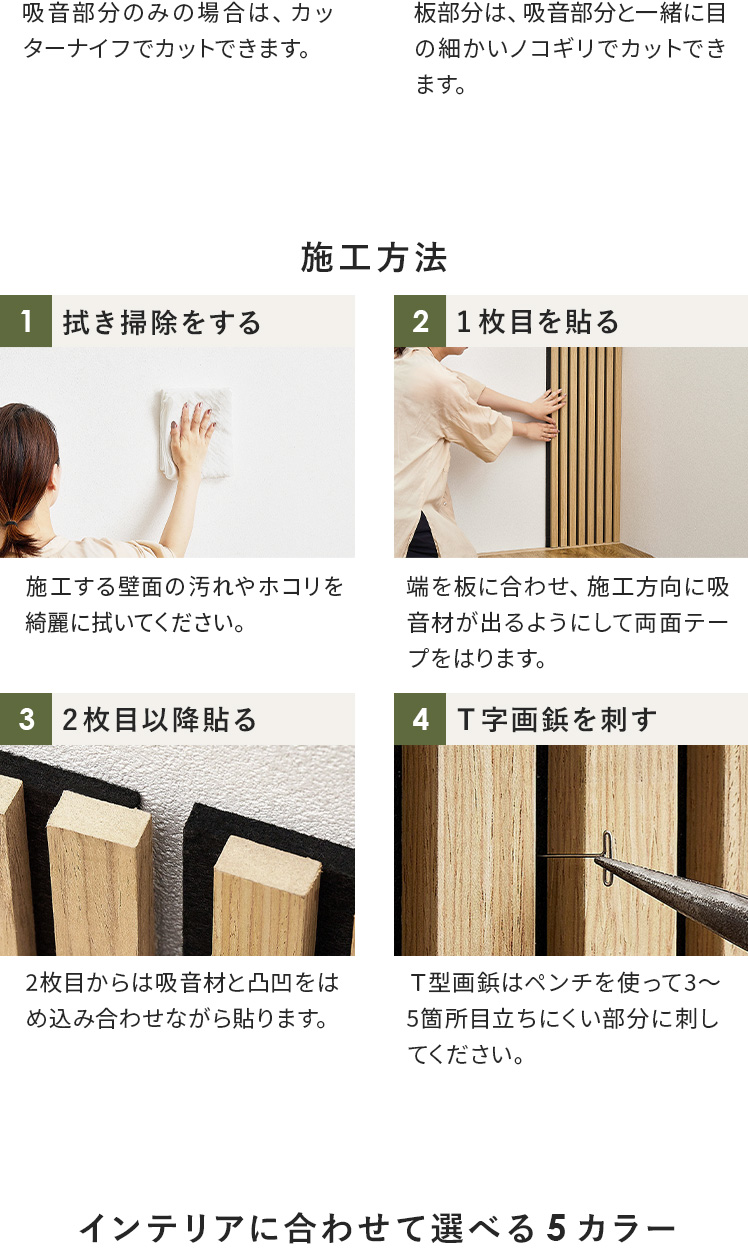 吸音部分のみの場合は、カッターナイフでカットできます。

板部分は、吸音部分と一緒に目の細かいノコギリでカットできます。

施工方法

1 拭き掃除をする

施工する壁面の汚れやホコリを綺麗に拭いてください。

2 1枚目を貼る

端を板に合わせ、施工方向に吸音材が出るようにして両面テープをはります。

3 2枚目以降貼る

2枚目からは吸音材と凸凹をはめ込み合わせながら貼ります。

4 T字画鋲を刺す

T型画鋲はペンチを使って3〜5箇所目立ちにくい部分に刺してください。

インテリアに合わせて選べる5カラー