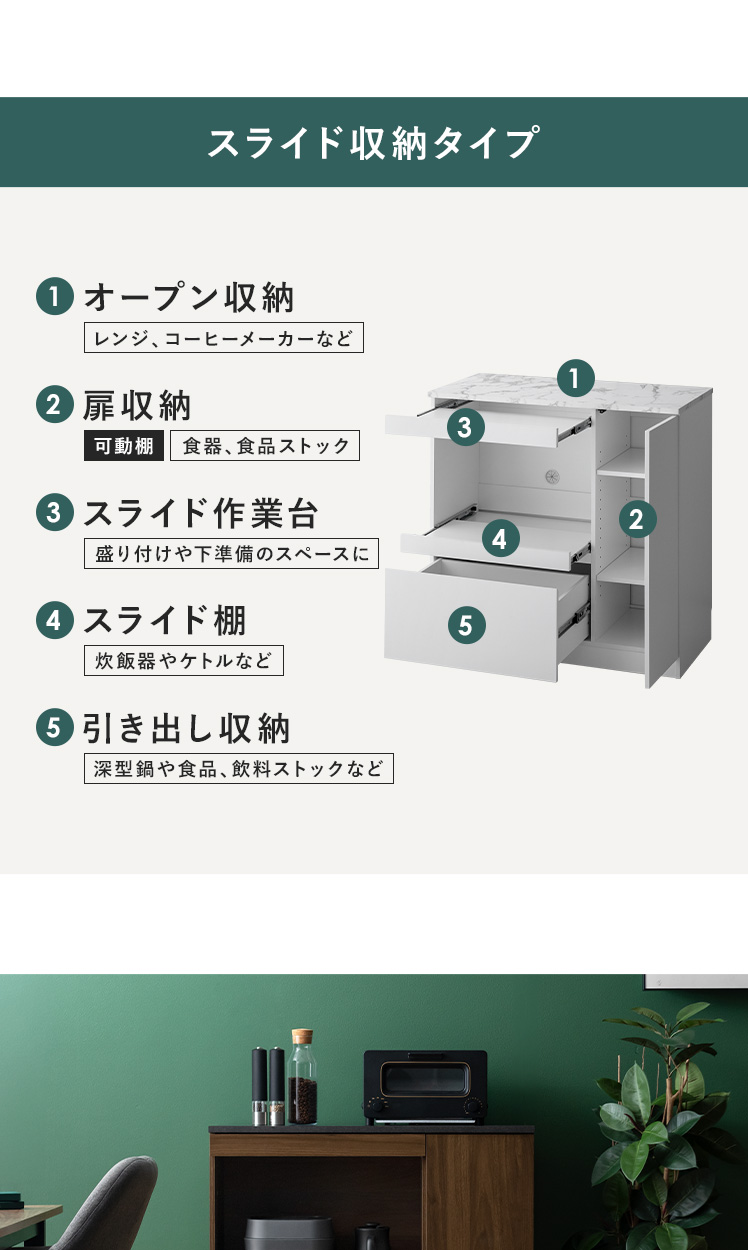 スライド収納タイプ

1 オープン収納
レンジ、コーヒーメーカーなど

2 扉収納
可動棚 食器、食品ストック

3 スライド作業台
盛り付けや下準備のスペースに

4 スライド棚
炊飯器やケトルなど

5 引き出し収納
深型鍋や食品、飲料ストックなど

1
3
2
4
5