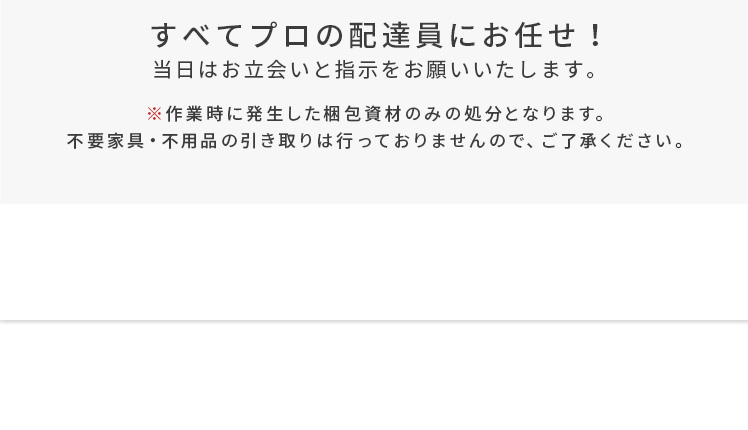 すべてプロの配達員にお任せ！
当日はお立会いと指示をお願いいたします。

※作業時に発生した梱包資材のみの処分となります。
不要家具・不用品の引き取りは行っておりませんので、ご了承ください。