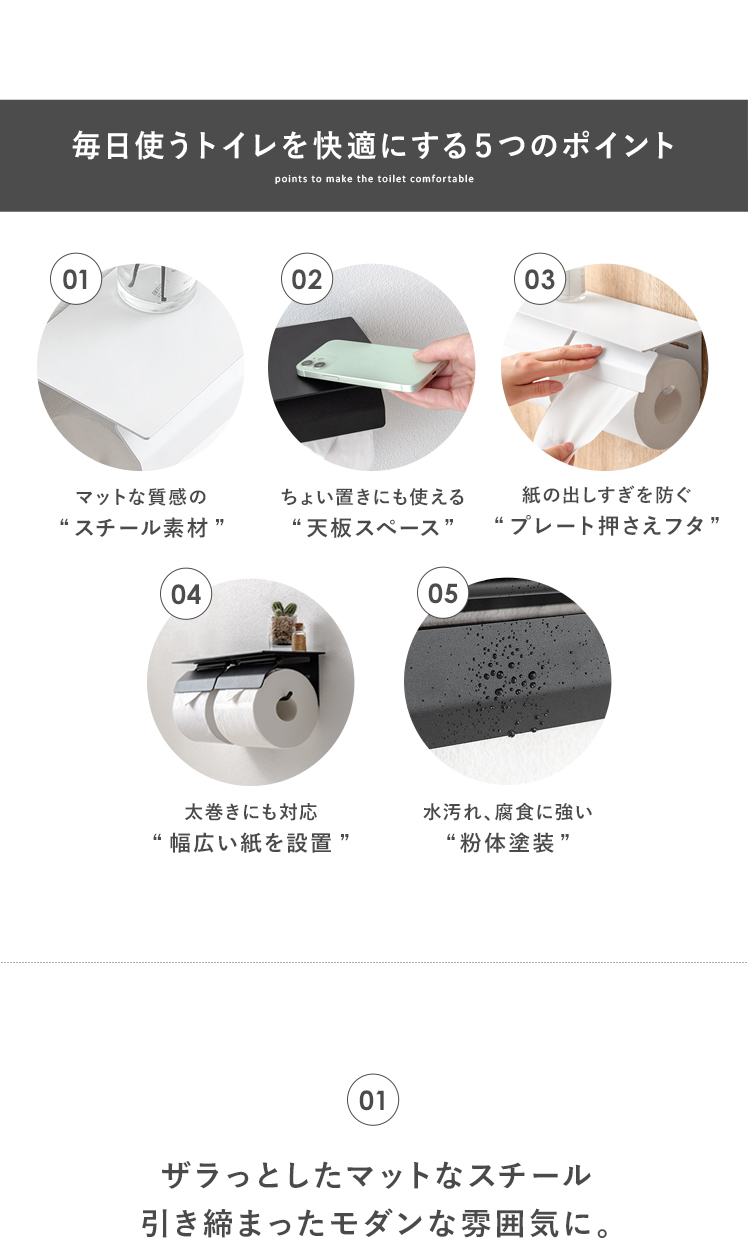 毎日使うトイレを快適にする5つのポイント

points to make the toilet comfortable

01

マットな質感の
“スチール素材”

02

ちょい置きにも使える
“天板スペース”

03

紙の出しすぎを防ぐ
“プレート押さえフタ”

04

太巻きにも対応
“幅広い紙を設置”

05

水汚れ、腐食に強い
“粉体塗装”

01

ザラっとしたマットなスチール
引き締まったモダンな雰囲気に。