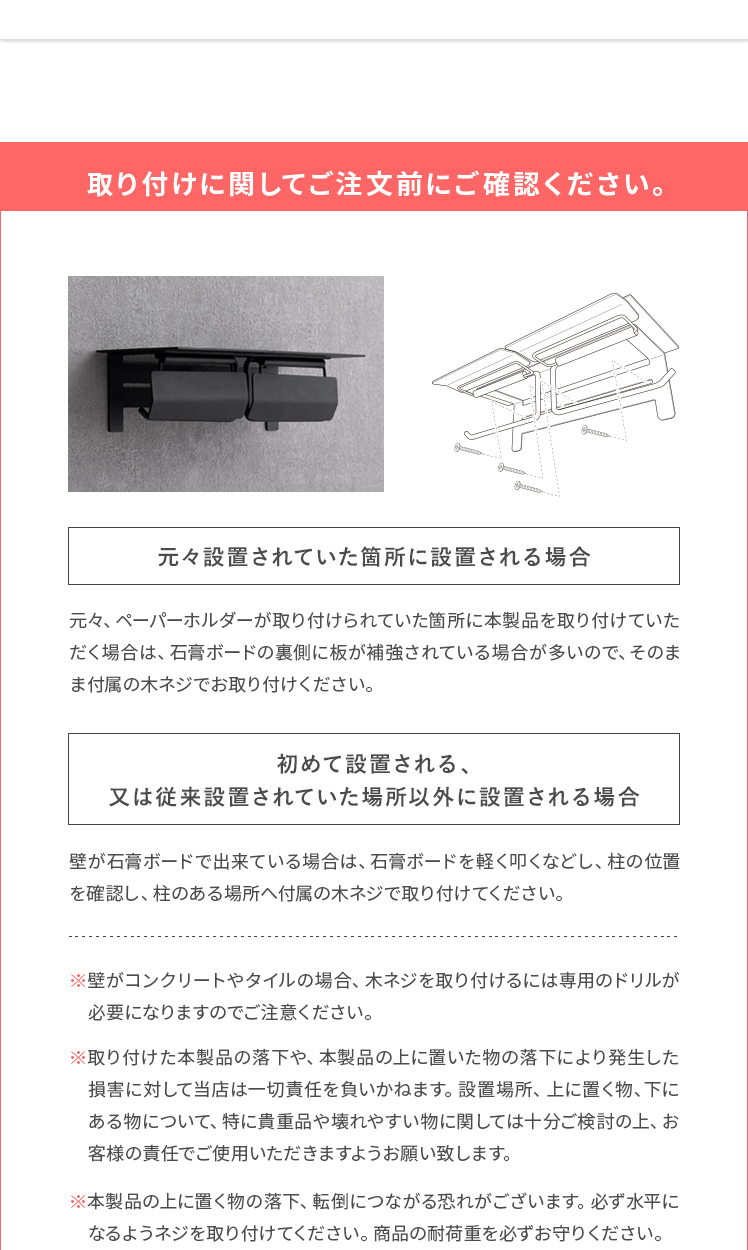 取り付けに関してご注文前にご確認ください。

元々設置されていた箇所に設置される場合

元々、ペーパーホルダーが取り付けられていた箇所に本製品を取り付けていただく場合は、石膏ボードの裏側に板が補強されている場合が多いので、そのまま付属の木ネジでお取り付けください。

初めて設置される、
又は従来設置されていた場所以外に設置される場合

壁が石膏ボードで出来ている場合は、石膏ボードを軽く叩くなどし、柱の位置を確認し、柱のある場所へ付属の木ネジで取り付けてください。

※壁がコンクリートやタイルの場合、木ネジを取り付けるには専用のドリルが必要になりますのでご注意ください。

※取り付けた本製品の落下や、本製品の上に置いた物の落下により発生した損害に対して当店は一切責任を負いかねます。設置場所、上に置く物、下にある物について、特に貴重品や壊れやすい物に関しては十分ご検討の上、お客様の責任でご使用いただきますようお願い致します。

※本製品の上に置く物の落下、転倒につながる恐れがございます。必ず水平になるようネジを取り付けてください。商品の耐荷重を必ずお守りください。