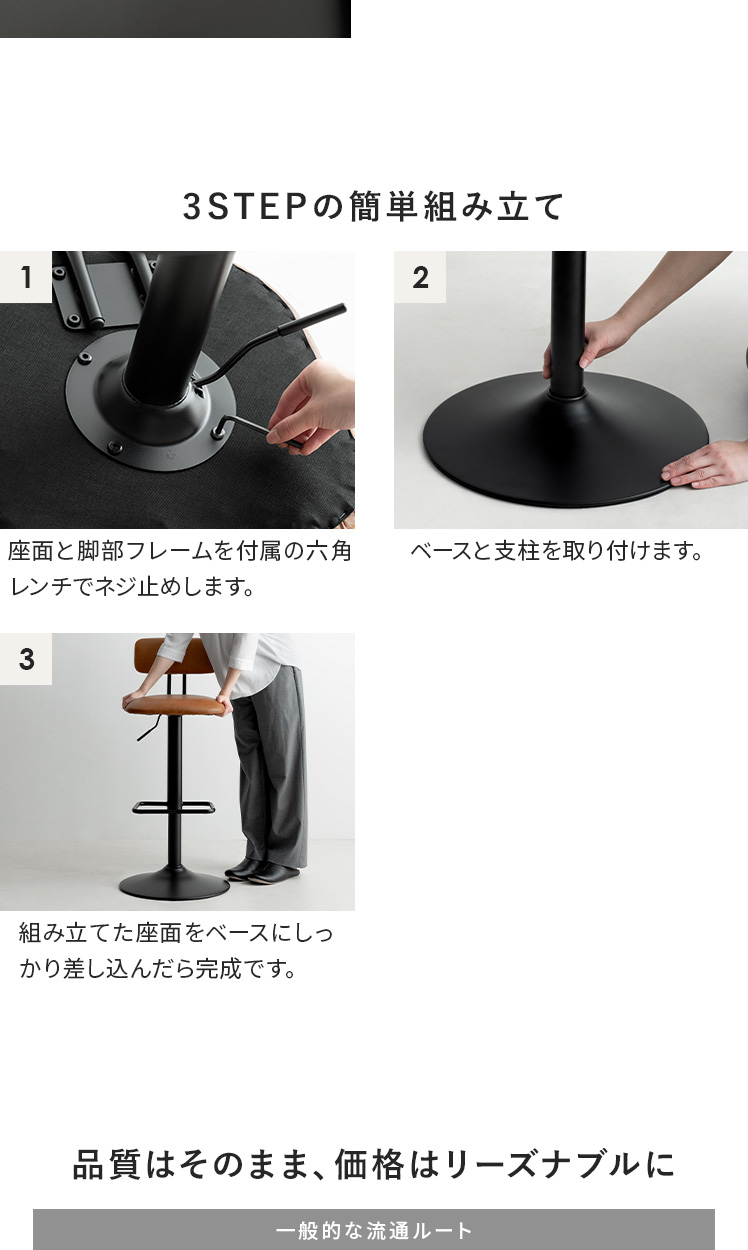 3STEPの簡単組み立て

1

座面と脚部フレームを付属の六角レンチでネジ止めします。

2

ベースと支柱を取り付けます。

3

組み立てた座面をベースにしっかり差し込んだら完成です。

品質はそのまま、価格はリーズナブルに

一般的な流通ルート