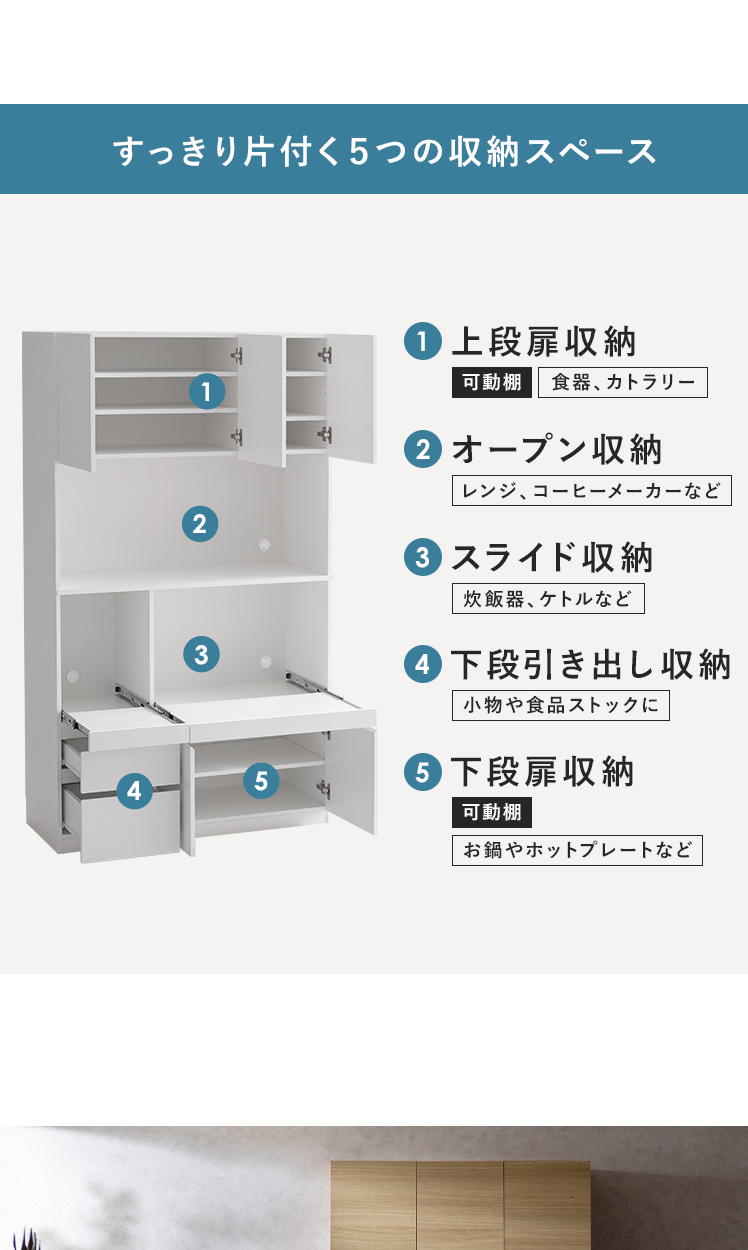 すっきり片付く5つの収納スペース

1
2
3
4
5

1 上段扉収納
可動棚
食器、カトラリー

2 オープン収納
レンジ、コーヒーメーカーなど

3 スライド収納
炊飯器、ケトルなど

4 下段引き出し収納
小物や食品ストックに

5 下段扉収納
可動棚
お鍋やホットプレートなど