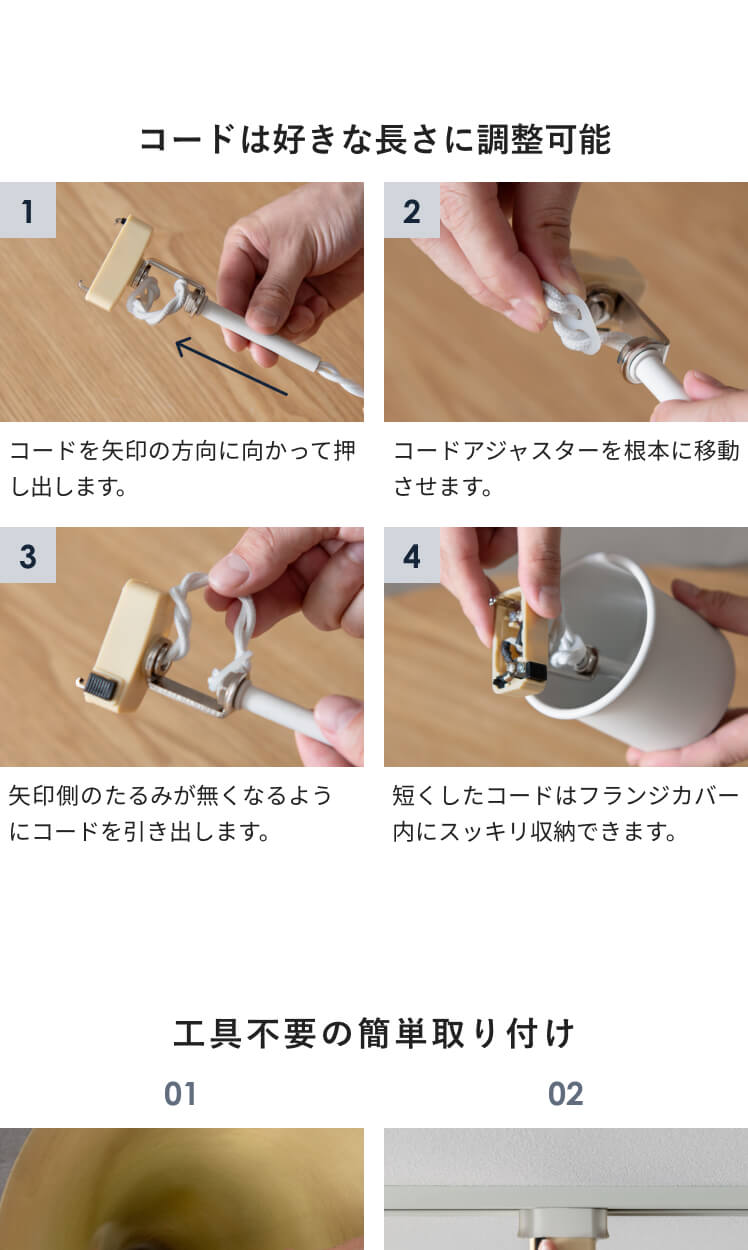 コードは好きな長さに調整可能

1

コードを矢印の方向に向かって押し出します。

2

コードアジャスターを根本に移動させます。

3

矢印側のたるみが無くなるようにコードを引き出します。

4

短くしたコードはフランジカバー内にスッキリ収納できます。

工具不要の簡単取り付け

01

02