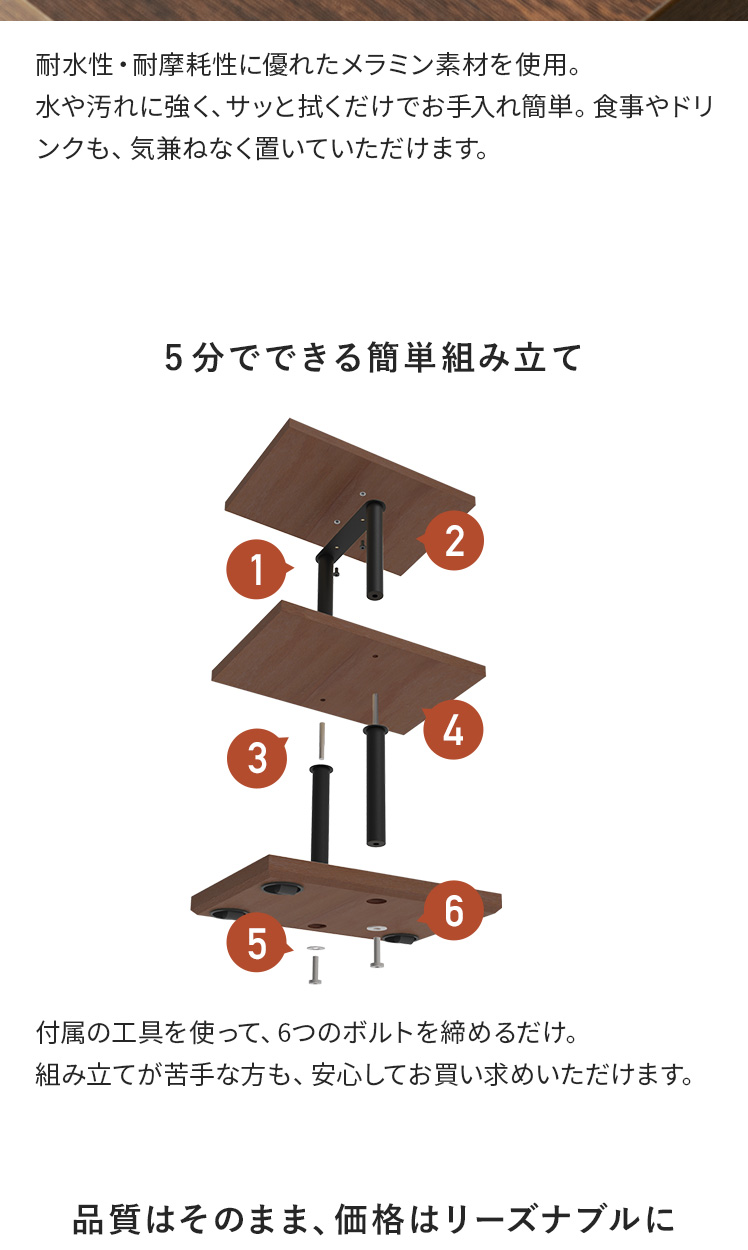 耐水性・耐摩耗性に優れたメラミン素材を使用。
水や汚れに強く、サッと拭くだけでお手入れ簡単。食事やドリンクも、気兼ねなく置いていただけます。

5分でできる簡単組み立て

1
2
3
4
5
6

付属の工具を使って、6つのボルトを締めるだけ。
組み立てが苦手な方も、安心してお買い求めいただけます。

品質はそのまま、価格はリーズナブルに