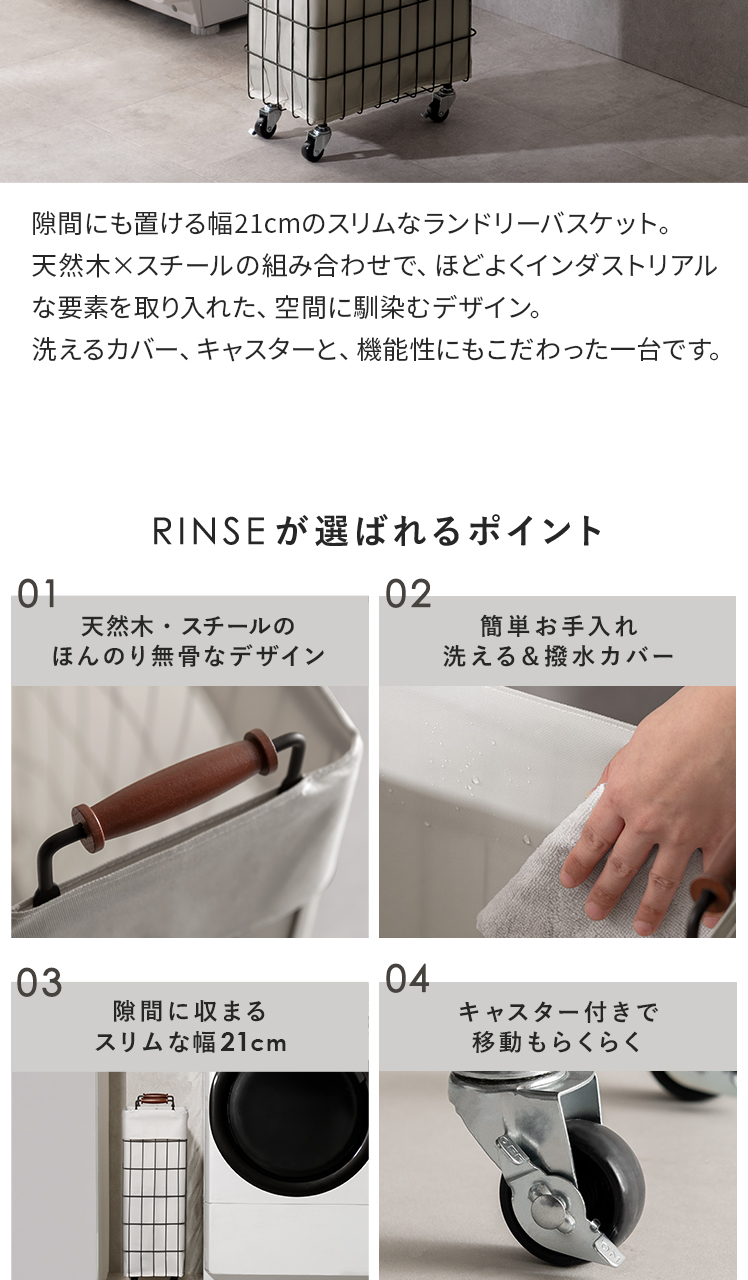 隙間にも置ける幅21cmのスリムなランドリーバスケット。
天然木×スチールの組み合わせで、ほどよくインダストリアルな要素を取り入れた、空間に馴染むデザイン。
洗えるカバー、キャスターと、機能性にもこだわった一台です。

RINSEが選ばれるポイント

01
天然木・スチールの
ほんのり無骨なデザイン

02
簡単お手入れ
洗える&撥水カバー

03
隙間に収まる
スリムな幅21cm

04
キャスター付きで
移動もらくらく