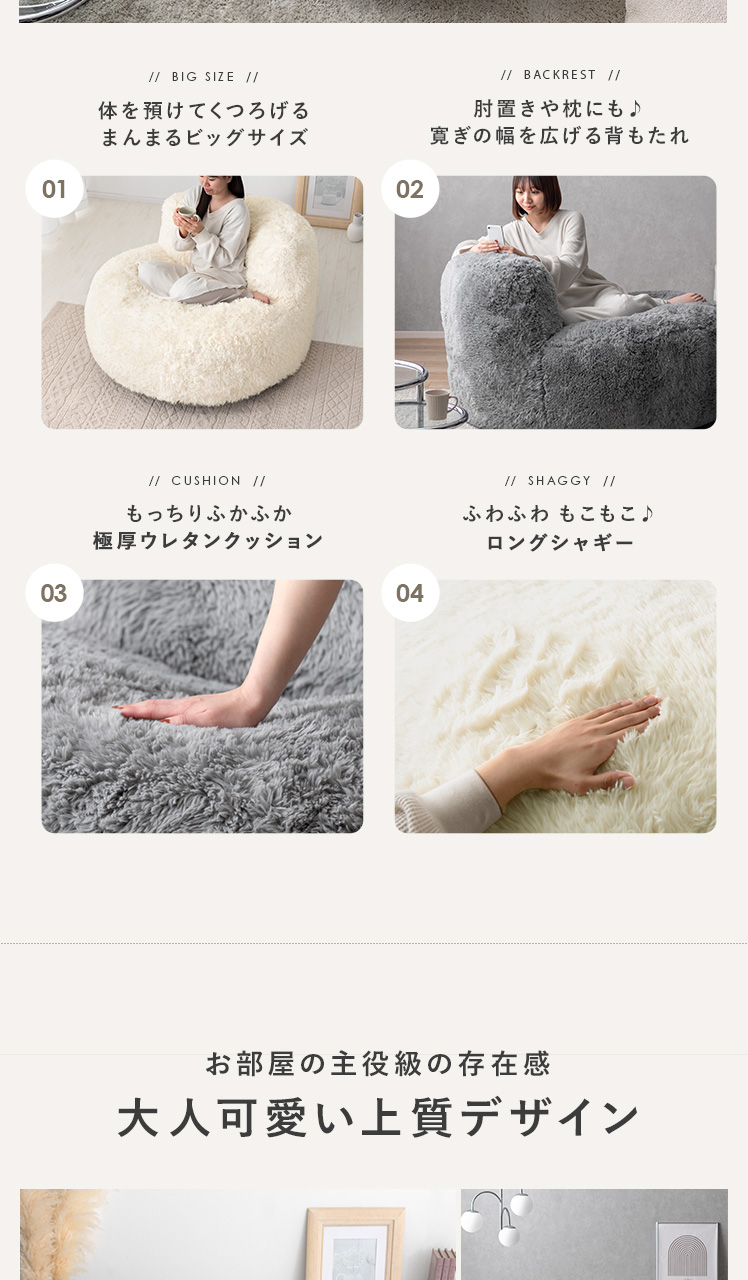 // BIG SIZE //
体を預けてくつろげる
まんまるビッグサイズ

01

// BACKREST //
肘置きや枕にも♪
寛ぎの幅を広げる背もたれ

02

// CUSHION //
もっちりふかふか
極厚ウレタンクッション

03

// SHAGGY //
ふわふわ もこもこ♪
ロングシャギー

04

お部屋の主役級の存在感
大人可愛い上質デザイン