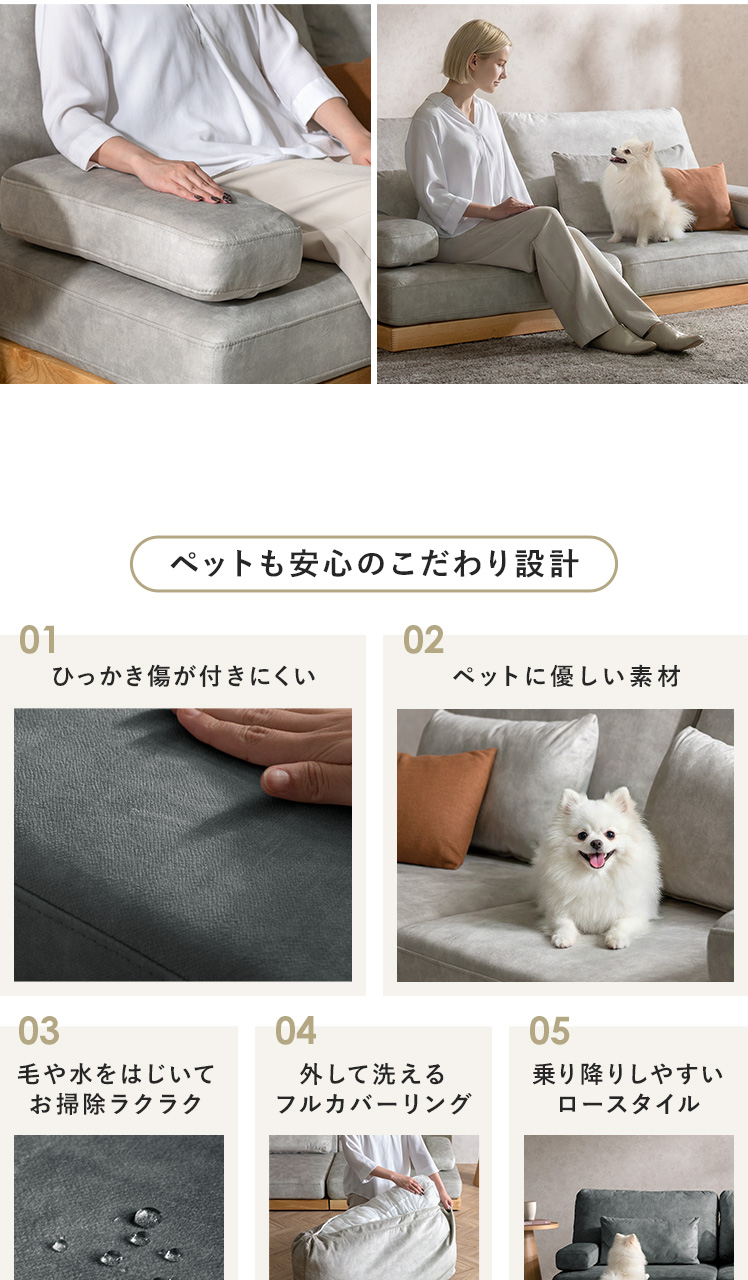 ペットも安心のこだわり設計

01
ひっかき傷が付きにくい

02
ペットに優しい素材

03
毛や水をはじいて
お掃除ラクラク

04
外して洗える
フルカバーリング

05
乗り降りしやすい
ロースタイル