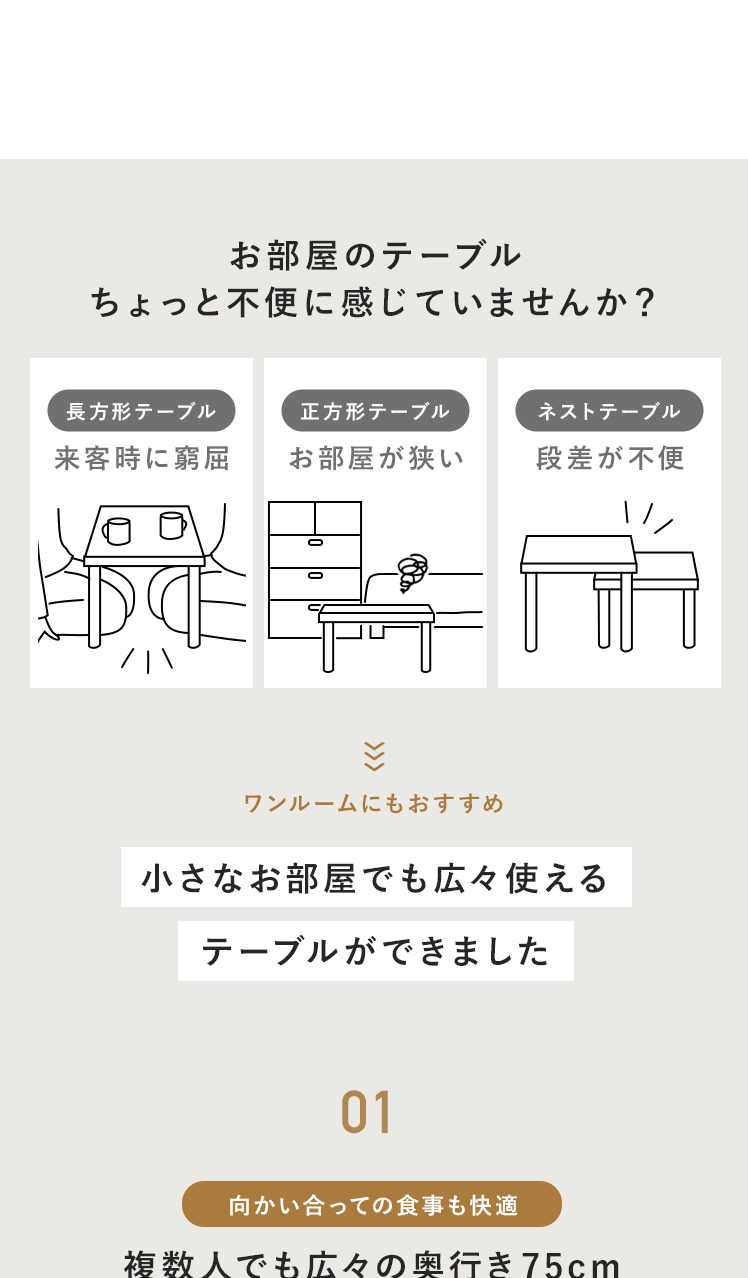 お部屋のテーブル
ちょっと不便に感じていませんか？

長方形テーブル
来客時に窮屈

正方形テーブル
お部屋が狭い

ネストテーブル
段差が不便

ワンルームにもおすすめ

小さなお部屋でも広々使える
テーブルができました

01

向かい合っての食事も快適

複数人でも広々の奥行き75cm