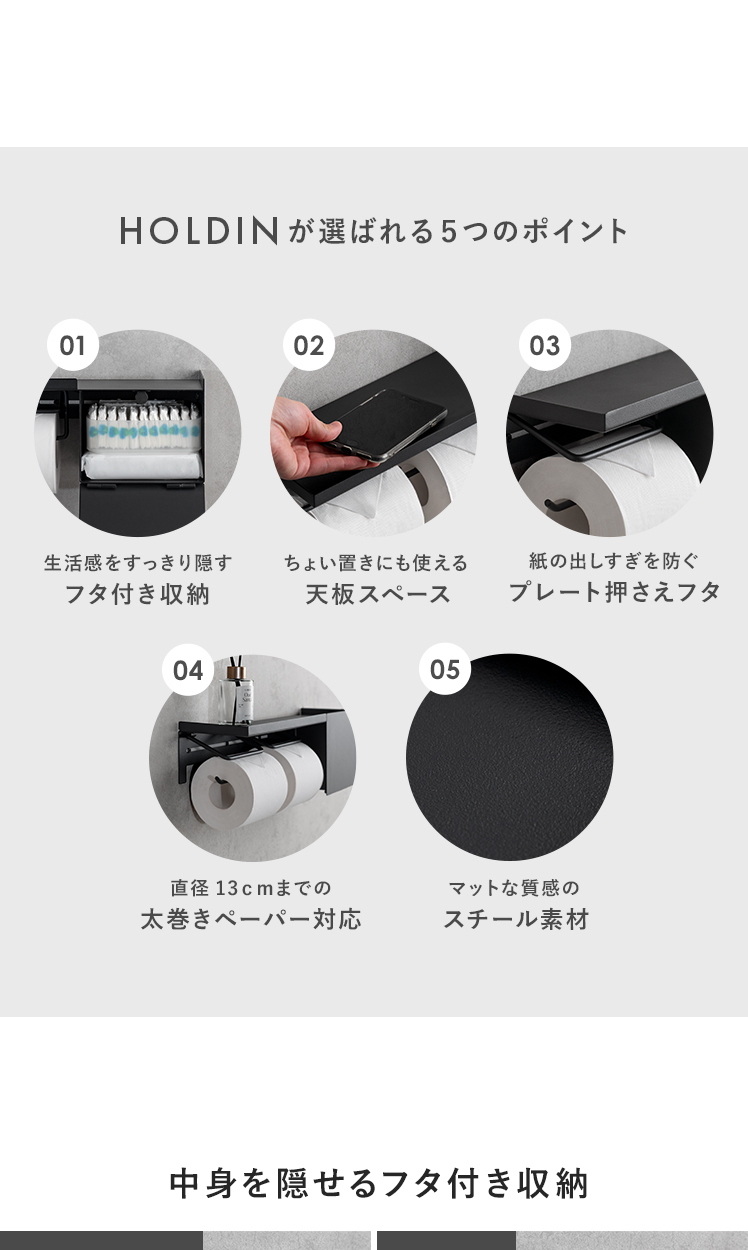 HOLDINが選ばれる5つのポイント

01
生活感をすっきり隠す
フタ付き収納

02
ちょい置きにも使える
天板スペース

03
紙の出しすぎを防ぐ
プレート押さえフタ

04
直径13cmまでの
太巻きペーパー対応

05
マットな質感の
スチール素材

中身を隠せるフタ付き収納