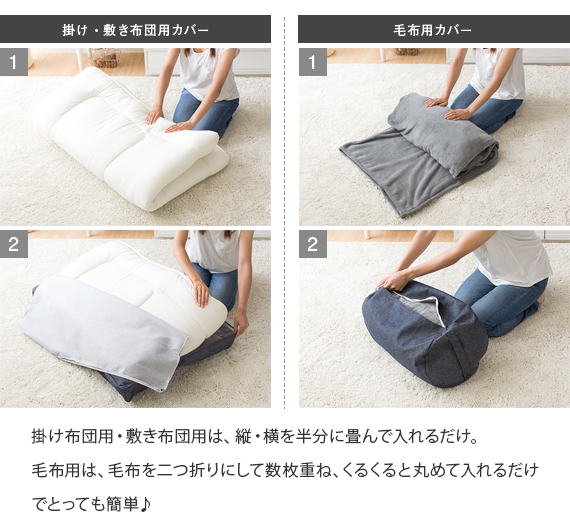 掛け・敷き布団用カバー

1

2

毛布用カバー

1

2

掛け布団用・敷き布団用は、縦・横を半分に畳んで入れるだけ。

毛布用は、毛布を二つ折りにして数枚重ね、くるくると丸めて入れるだけでとっても簡単♪