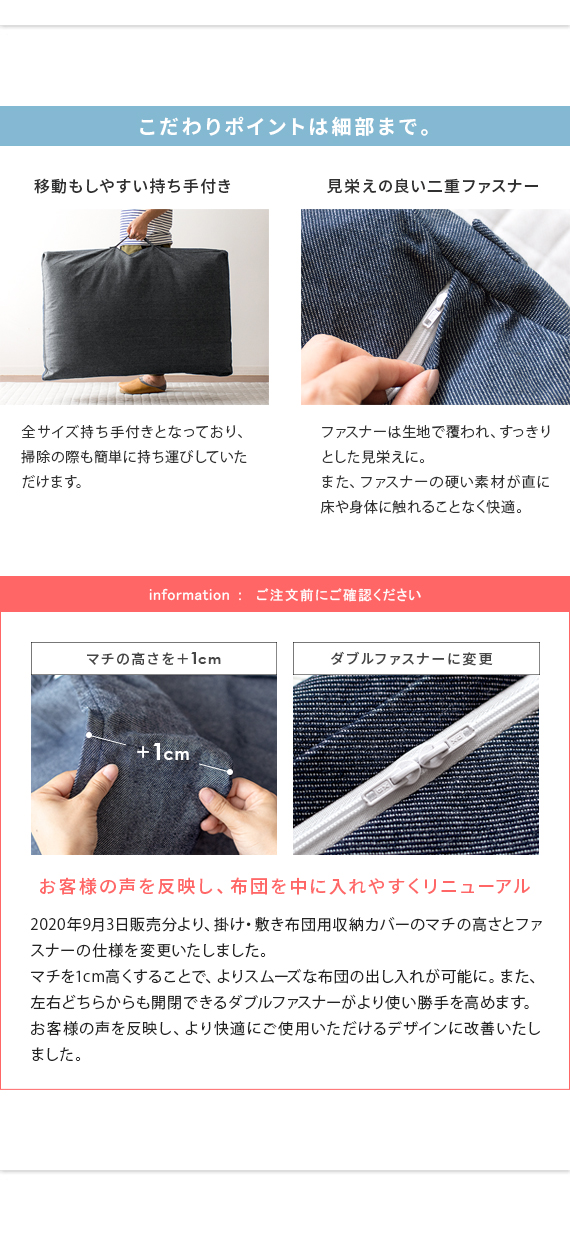 こだわりポイントは細部まで。

移動もしやすい持ち手付き

全サイズ持ち手付きとなっており、掃除の際も簡単に持ち運びしていただけます。

見栄えの良い二重ファスナー

ファスナーは生地で覆われ、すっきりとした見栄えに。
また、ファスナーの硬い素材が直に床や身体に触れることなく快適。

information ： ご注文前にご確認ください

マチの高さを＋1cm

＋1cm

ダブルファスナーに変更

お客様の声を反映し、布団を中に入れやすくリニューアル

2020年9月3日販売分より、掛け・敷き布団用収納カバーのマチの高さとファスナーの仕様を変更いたしました。
マチを1cm高くすることで、よりスムーズな布団の出し入れが可能に。また、左右どちらからも開閉できるダブルファスナーがより使い勝手を高めます。
お客様の声を反映し、より快適にご使用いただけるデザインに改善いたしました。