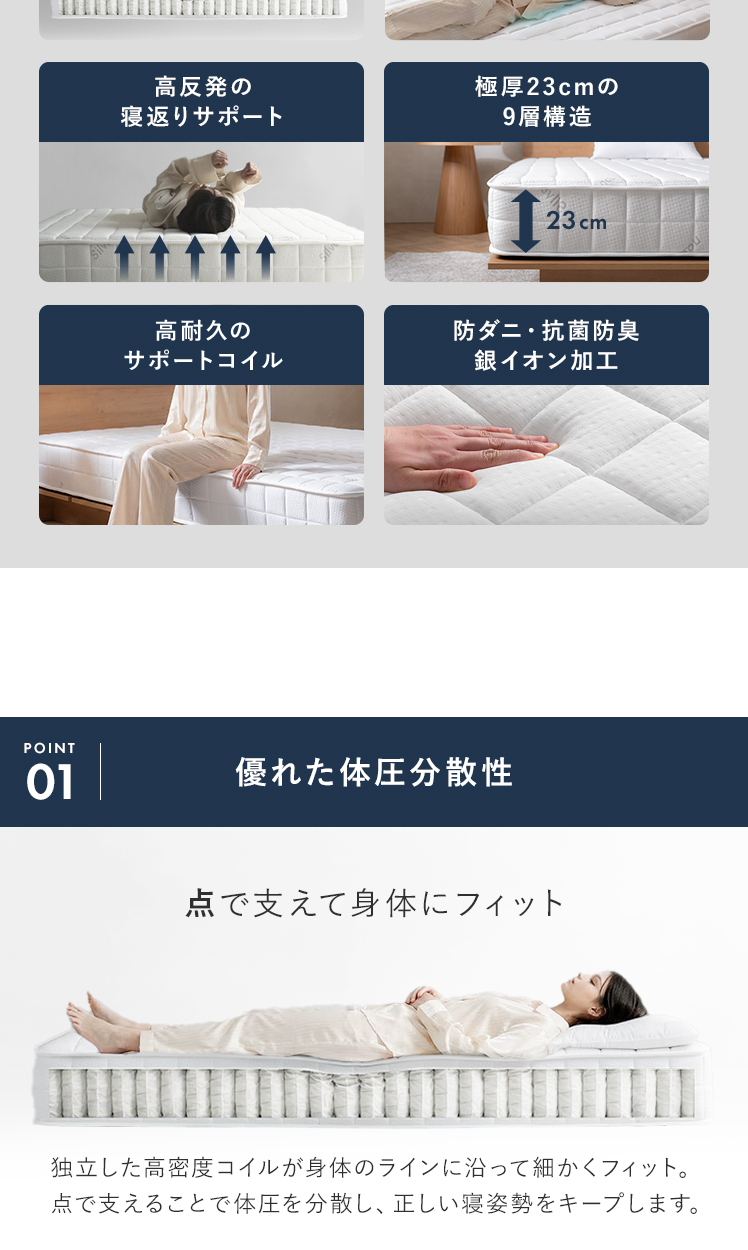 高反発の
寝返りサポート

極厚23cmの
9層構造

23cm

高耐久の
サポートコイル

防ダニ・抗菌防臭
銀イオン加工

POINT
01

優れた体圧分散性

点で支えて身体にフィット

独立した高密度コイルが身体のラインに沿って細かくフィット。
点で支えることで体圧を分散し、正しい寝姿勢をキープします。