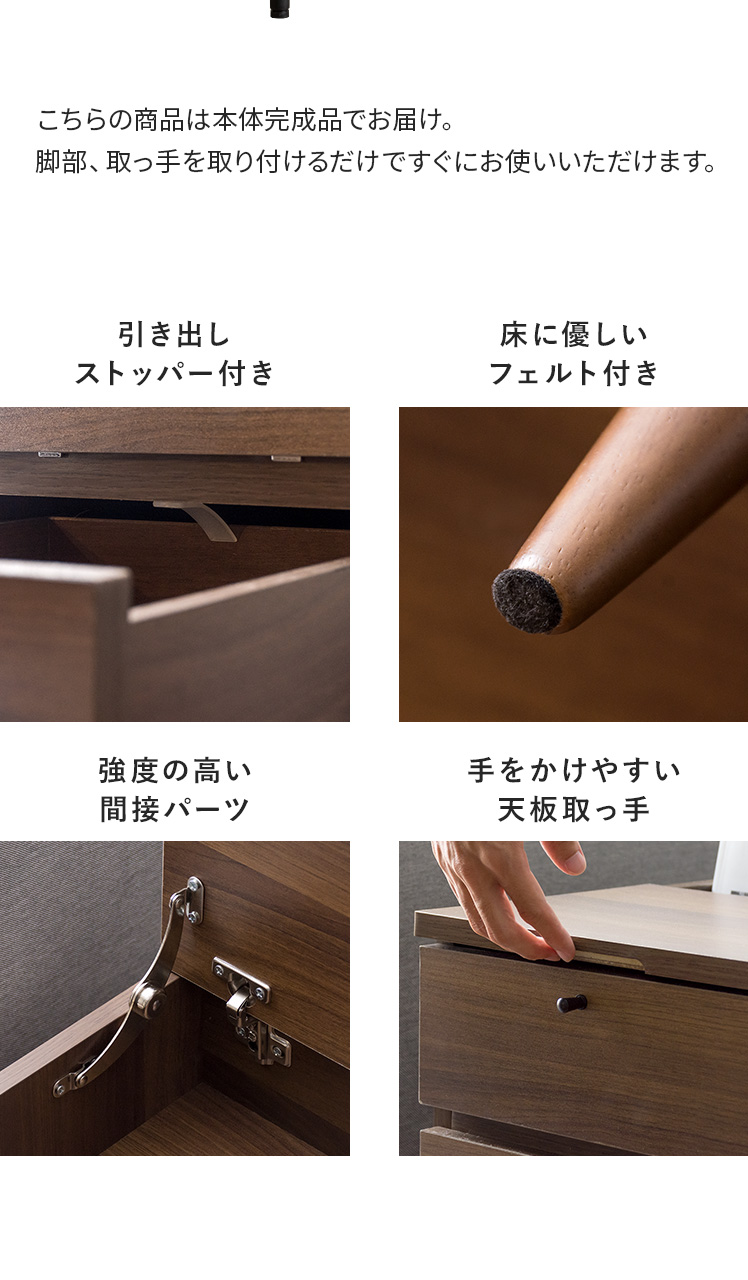 こちらの商品は本体完成品でお届け。
脚部、取っ手を取り付けるだけですぐにお使いいただけます。

引き出し
ストッパー付き

床に優しい
フェルト付き

強度の高い
間接パーツ

手をかけやすい
天板取っ手