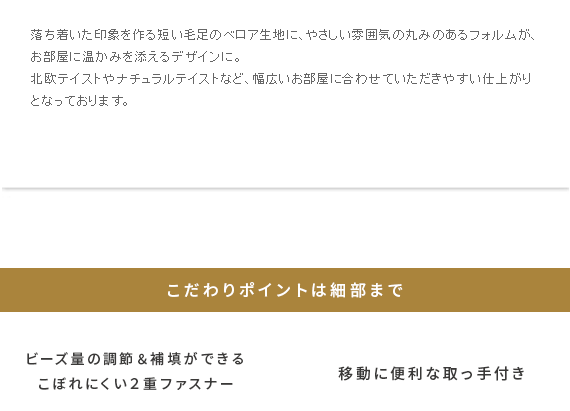 落ち着いた印象を作る短い毛足のベロア生地に、やさしい雰囲気の丸みのあるフォルムが、お部屋に温かみを添えるデザインに。
北欧テイストやナチュラルテイストなど、幅広いお部屋に合わせていただきやすい仕上がりとなっております。

こだわりポイントは細部まで

ビーズ量の調節＆補填ができる
こぼれにくい2重ファスナー

移動に便利な取っ手付き