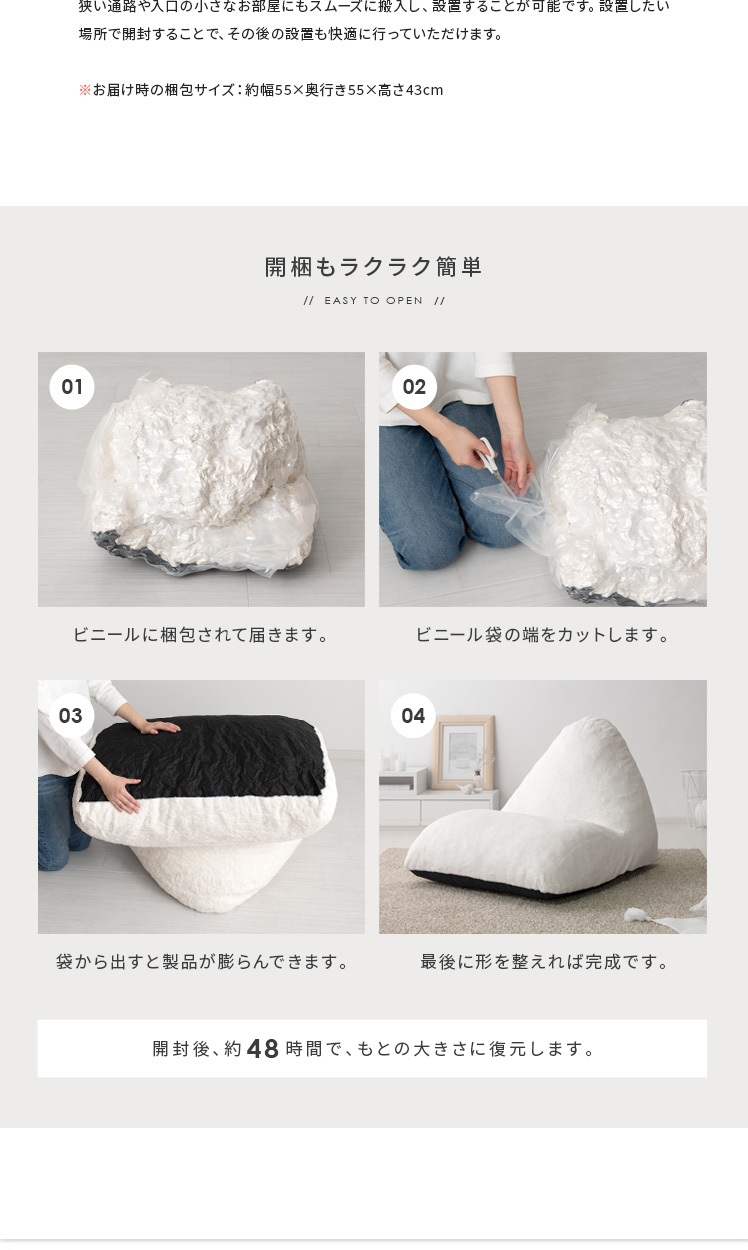 狭い通路や入口の小さなお部屋にもスムーズに搬入し、設置することが可能です。設置したい場所で開封することで、その後の設置も快適に行っていただけます。

※お届け時の梱包サイズ：約幅55×奥行き55×高さ43cm

開梱もラクラク簡単

// EASY TO OPEN //

01

ビニールに梱包されて届きます。

02

ビニール袋の端をカットします。

03

袋から出すと製品が膨らんできます。

04

最後に形を整えれば完成です。

開封後、約48時間で、もとの大きさに復元します。