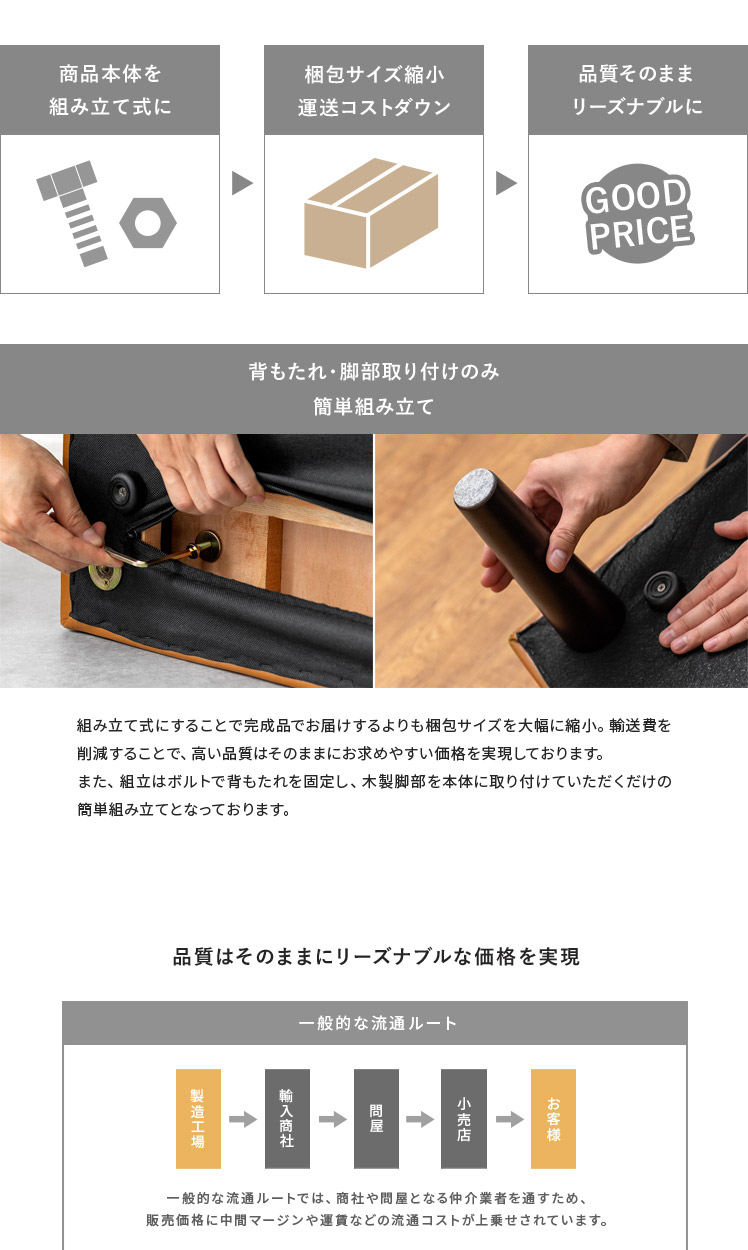 商品本体を
組み立て式に

梱包サイズ縮小
運送コストダウン

品質そのまま
リーズナブルに

GOOD PRICE

背もたれ・脚部取り付けのみ
簡単組み立て

組み立て式にすることで完成品でお届けするよりも梱包サイズを大幅に縮小。輸送費を削減することで、高い品質はそのままにお求めやすい価格を実現しております。
また、組立はボルトで背もたれを固定し、木製脚部を本体に取り付けていただくだけの簡単組み立てとなっております。

品質はそのままにリーズナブルな価格を実現

一般的な流通ルート

製造工場

輸入商社

問屋

小売店

お客様

一般的な流通ルートでは、商社や問屋となる仲介業者を通すため、
販売価格に中間マージンや運賃などの流通コストが上乗せされています。