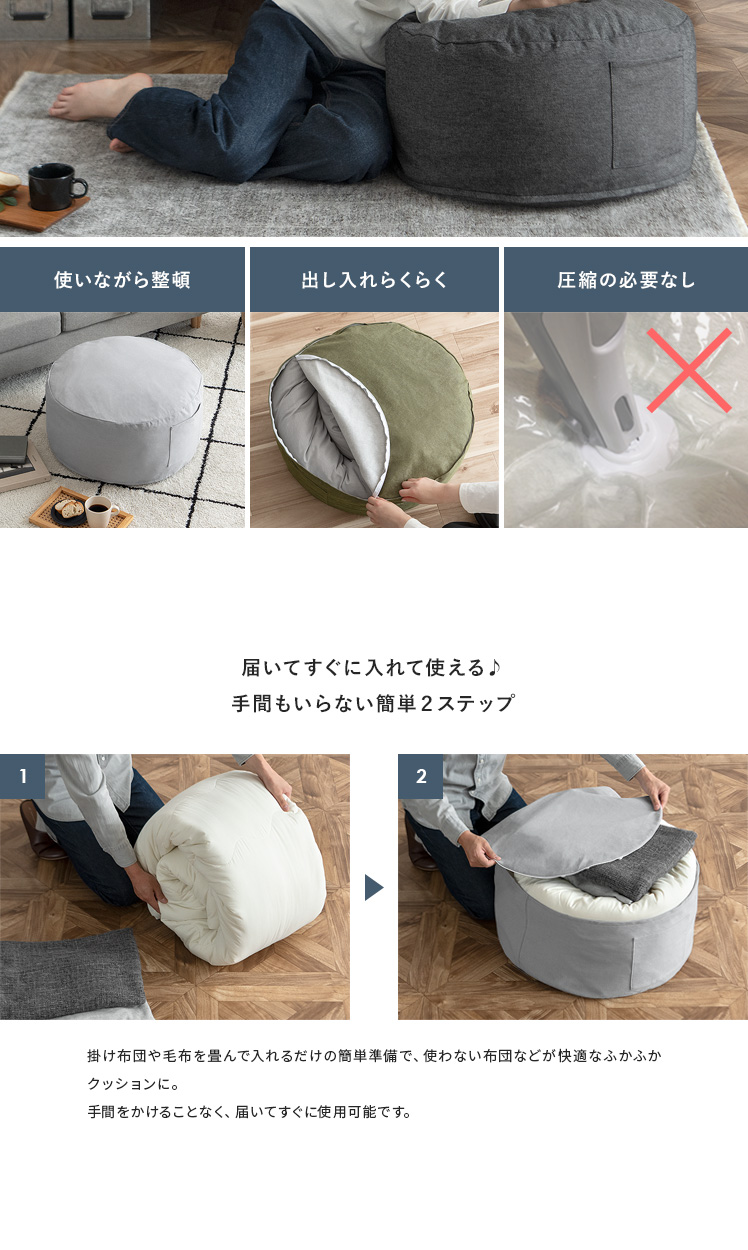 使いながら整頓

出し入れらくらく

圧縮の必要なし

届いてすぐに入れて使える♪
手間もいらない簡単2ステップ

1

2

掛け布団や毛布を畳んで入れるだけの簡単準備で、使わない布団などが快適なふかふかクッションに。
手間をかけることなく、届いてすぐに使用可能です。