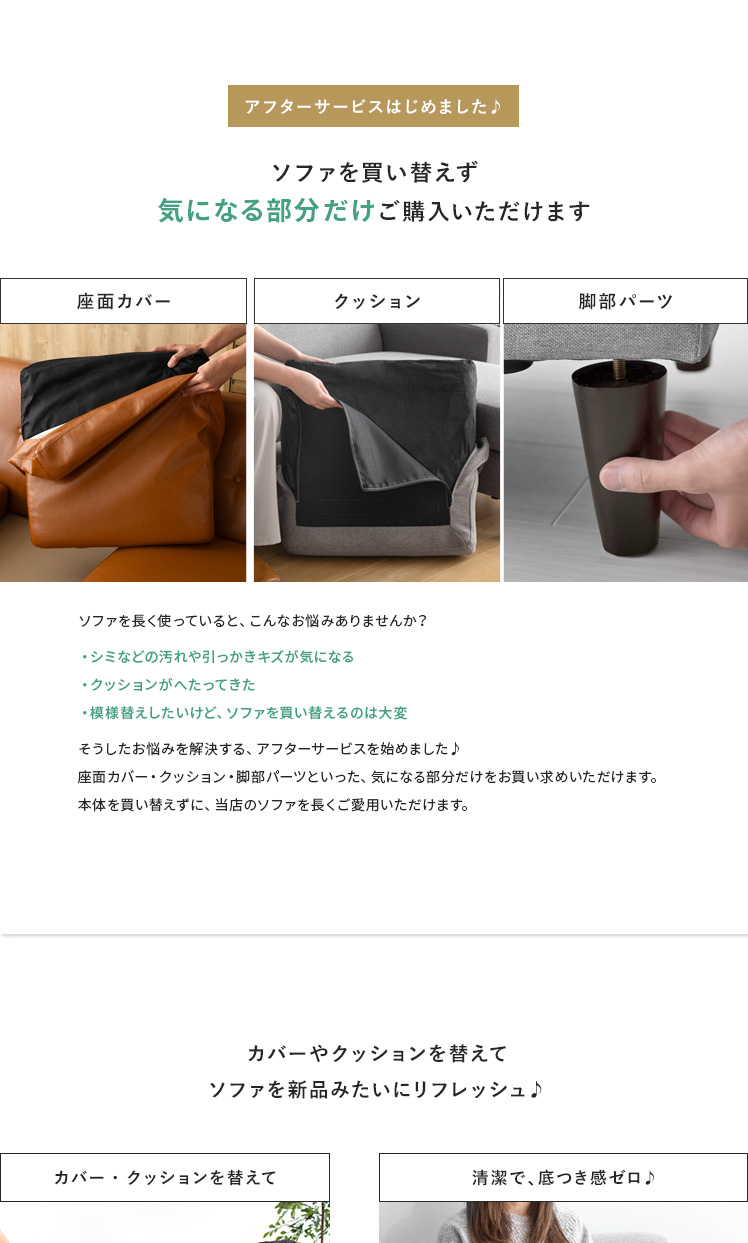 アフターサービスはじめました♪

ソファを買い替えず
気になる部分だけご購入いただけます

座面カバー

クッション

脚部パーツ

ソファを長く使っていると、こんなお悩みありませんか？

・シミなどの汚れや引っかきキズが気になる
・クッションがへたってきた
・模様替えしたいけど、ソファを買い替えるのは大変

そうしたお悩みを解決する、アフターサービスを始めました♪
座面カバー・クッション・脚部パーツといった、気になる部分だけをお買い求めいただけます。
本体を買い替えずに、当店のソファを長くご愛用いただけます。

カバーやクッションを替えて
ソファを新品みたいにリフレッシュ♪

カバー・クッションを替えて

清潔で、底つき感ゼロ♪