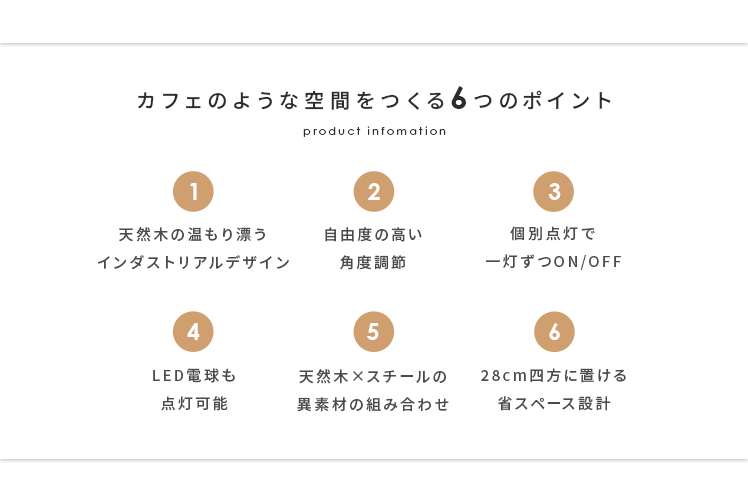 カフェのような空間をつくる6つのポイント

product infomation

1

天然木の温もり漂う
インダストリアルデザイン

2

自由度の高い
角度調節

3

個別点灯で
一灯ずつON/OFF

4

LED電球も
点灯可能

5

天然木×スチールの
異素材の組み合わせ

6

28cm四方に置ける
省スペース設計