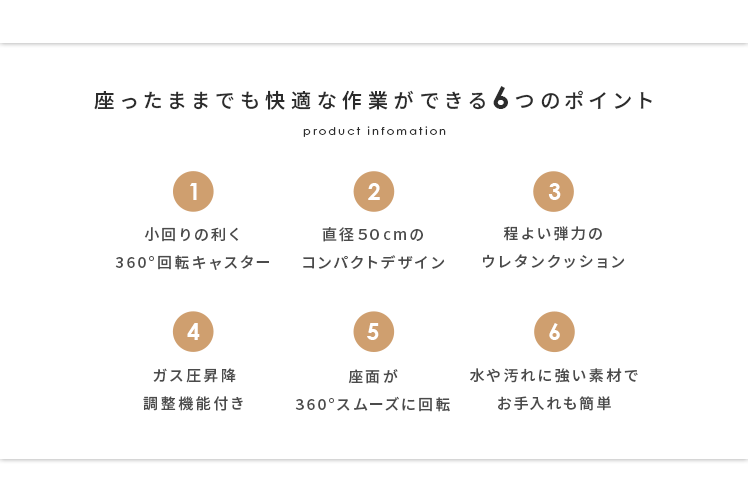 座ったままでも快適な作業ができる6つのポイント

product infomation

1

小回りの利く
360°回転キャスター

2

直径50cmの
コンパクトデザイン

3

程よい弾力の
ウレタンクッション

4

ガス圧昇降
調整機能付き

5

座面が
360°スムーズに回転

6

水や汚れに強い素材で
お手入れも簡単