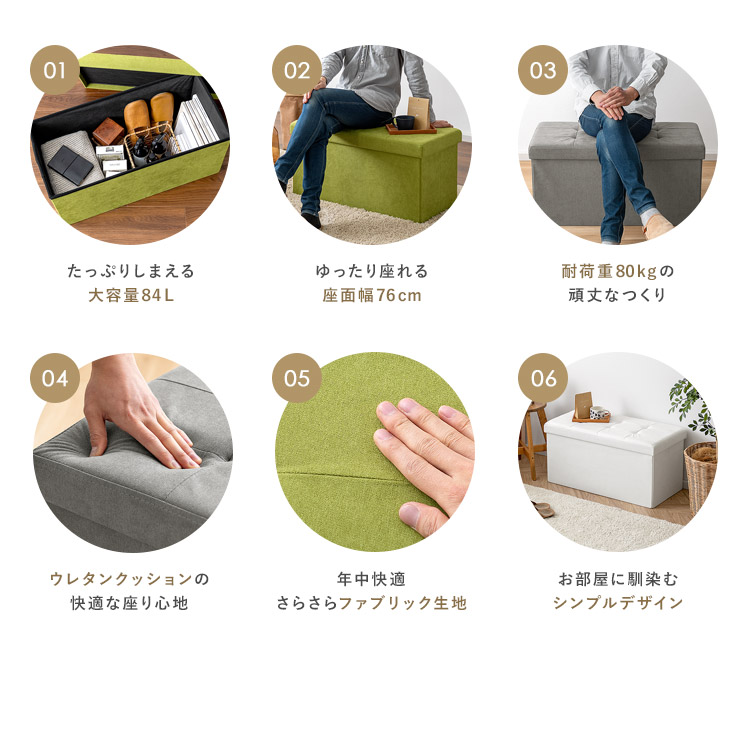 01

たっぷりしまえる
大容量84L

02

ゆったり座れる
座面幅76cm

03

耐荷重80kgの
頑丈なつくり

04

ウレタンクッションの
快適な座り心地

05

年中快適
さらさらファブリック生地

06

お部屋に馴染む
シンプルデザイン