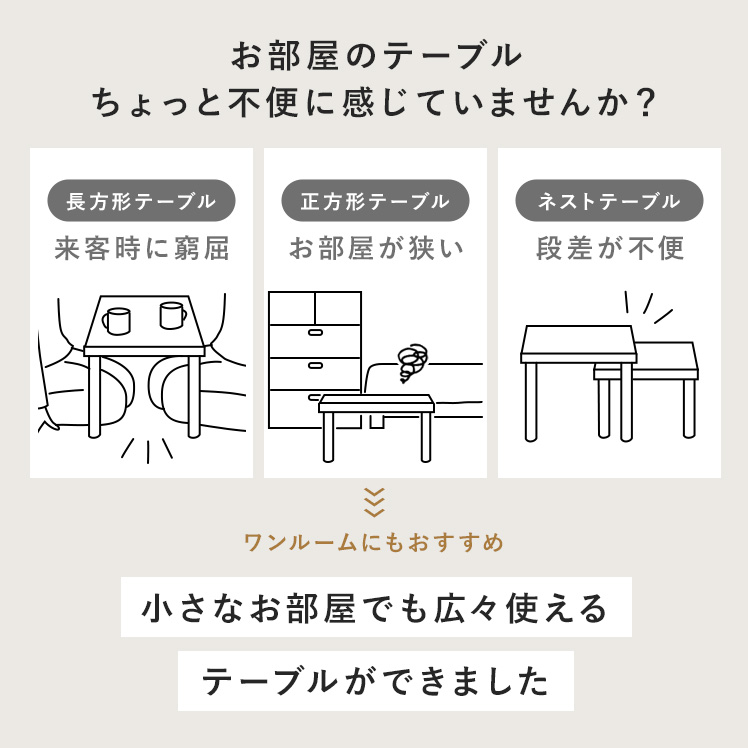 お部屋のテーブル
ちょっと不便に感じていませんか？

長方形テーブル
来客時に窮屈

正方形テーブル
お部屋が狭い

ネストテーブル
段差が不便

ワンルームにもおすすめ

小さなお部屋でも広々使える

テーブルができました