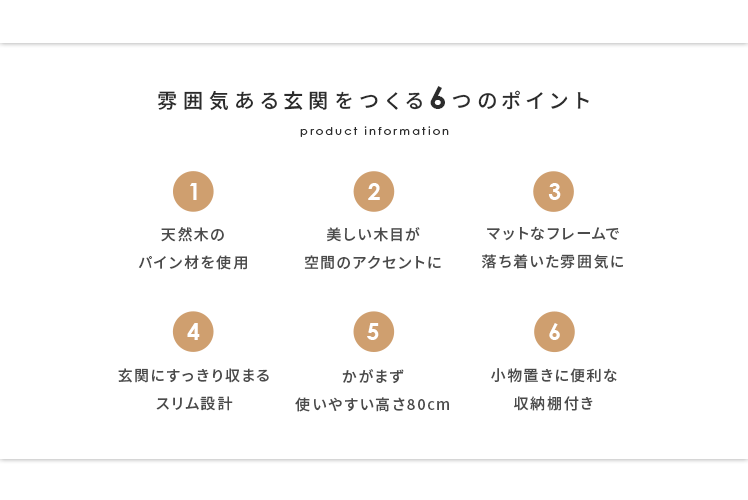 雰囲気ある玄関をつくる6つのポイント

product information

1

天然木の
パイン材を使用

2

美しい木目が
空間のアクセントに

3

マットなフレームで
落ち着いた雰囲気に

4

玄関にすっきり収まる
スリム設計

5

かがまず
使いやすい高さ80cm

6

小物置きに便利な
収納棚付き