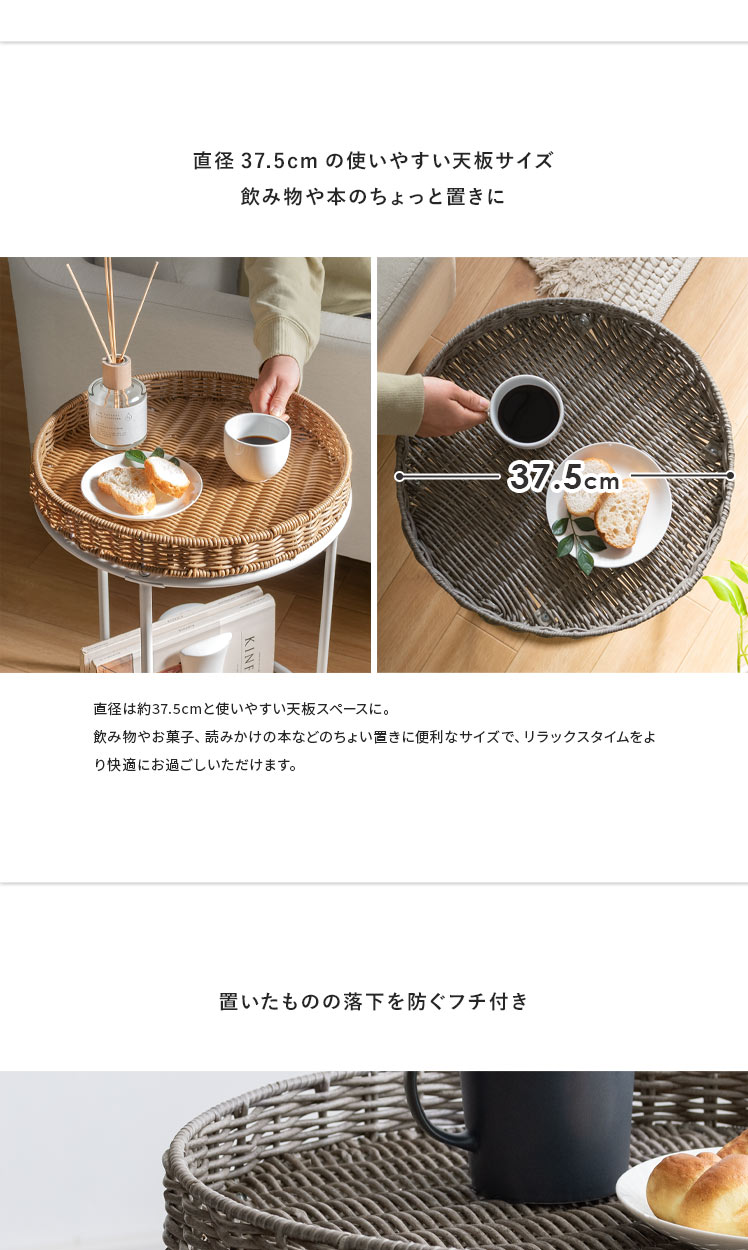 直径 37.5cm の使いやすい天板サイズ
飲み物や本のちょっと置きに

KINF

37.5cm

直径は約37.5cmと使いやすい天板スペースに。
飲み物やお菓子、読みかけの本などのちょい置きに便利なサイズで、リラックスタイムをより快適にお過ごしいただけます。

置いたものの落下を防ぐフチ付き