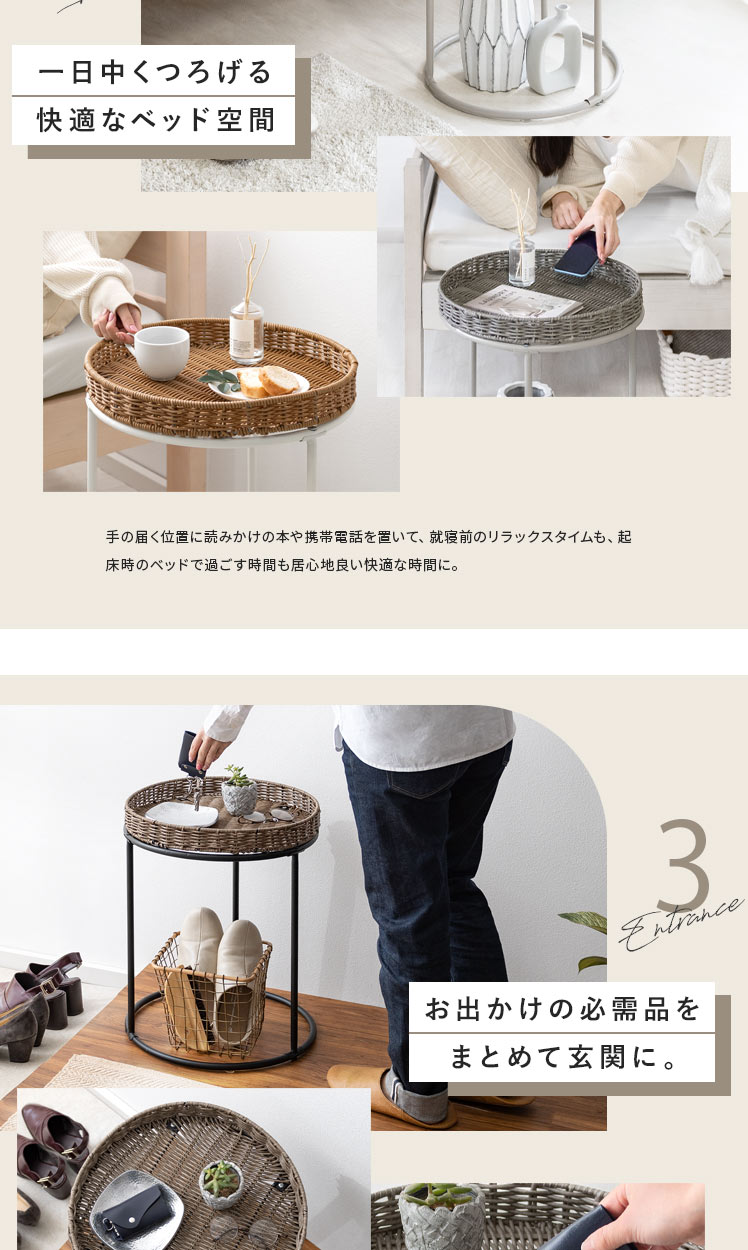 一日中くつろげる
快適なベッド空間

手の届く位置に読みかけの本や携帯電話を置いて、就寝前のリラックスタイムも、起床時のベッドで過ごす時間も居心地良い快適な時間に。

3
Entrance

お出かけの必需品を
まとめて玄関に。