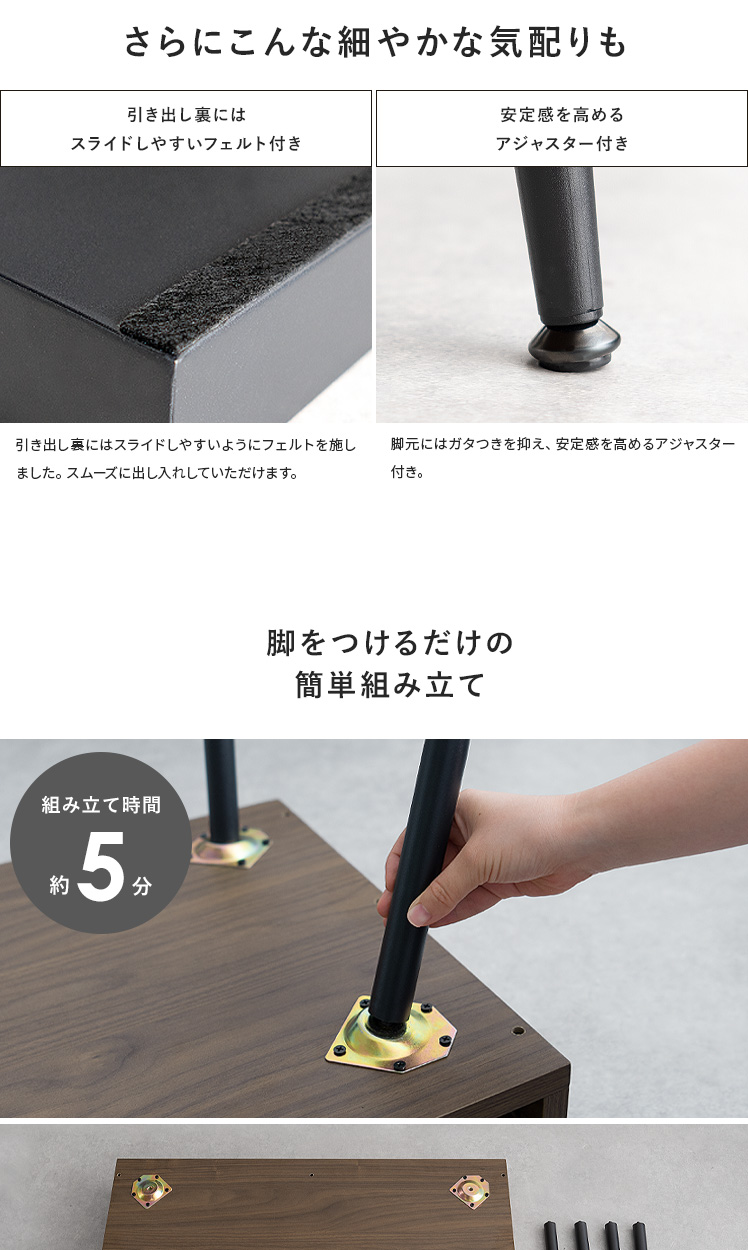 さらにこんな細やかな気配りも

引き出し裏には
スライドしやすいフェルト付き

引き出し裏にはスライドしやすいようにフェルトを施しました。スムーズに出し入れしていただけます。

安定感を高める
アジャスター付き

脚元にはガタつきを抑え、安定感を高めるアジャスター付き。

脚をつけるだけの
簡単組み立て

組み立て時間
約5分