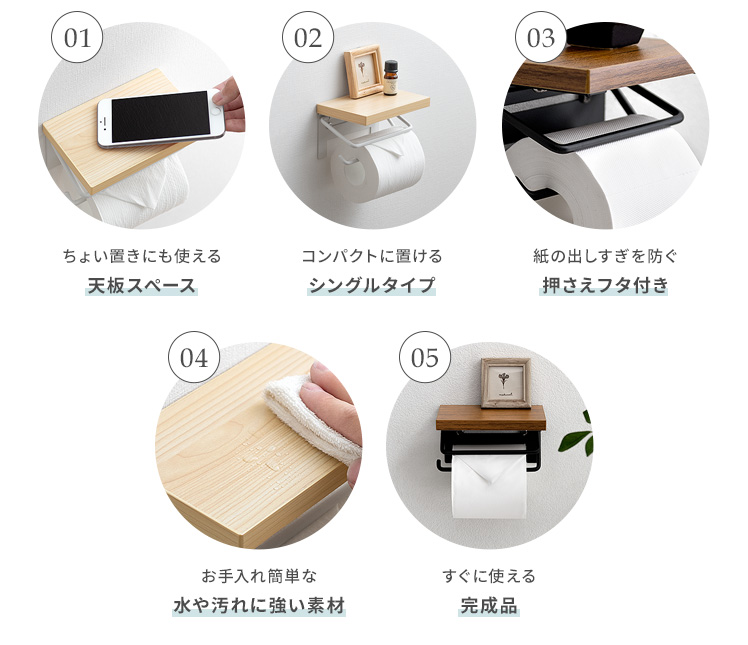 01

ちょい置きにも使える
天板スペース

02

コンパクトに置ける
シングルタイプ

03

紙の出しすぎを防ぐ
押さえフタ付き

04

お手入れ簡単な
水や汚れに強い素材

05

すぐに使える
完成品