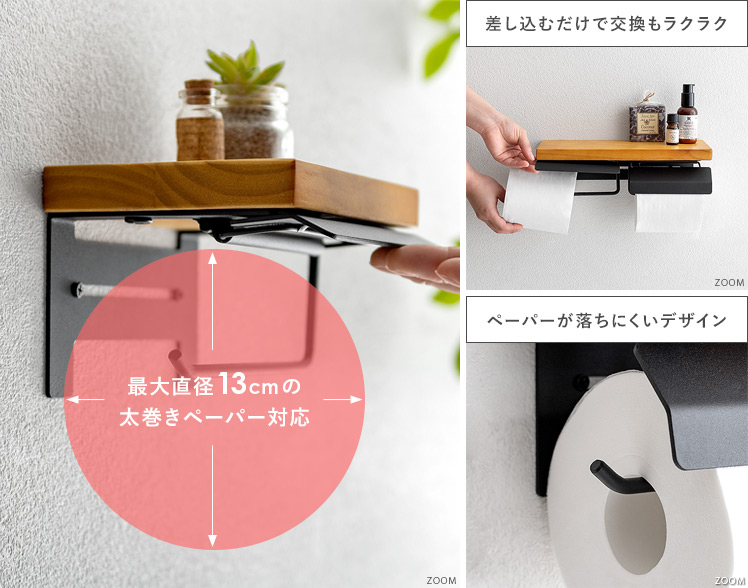 最大直径13cmの
太巻きペーパー対応

ZOOM

差し込むだけで交換もラクラク

ZOOM

ペーパーが落ちにくいデザイン

ZOOM