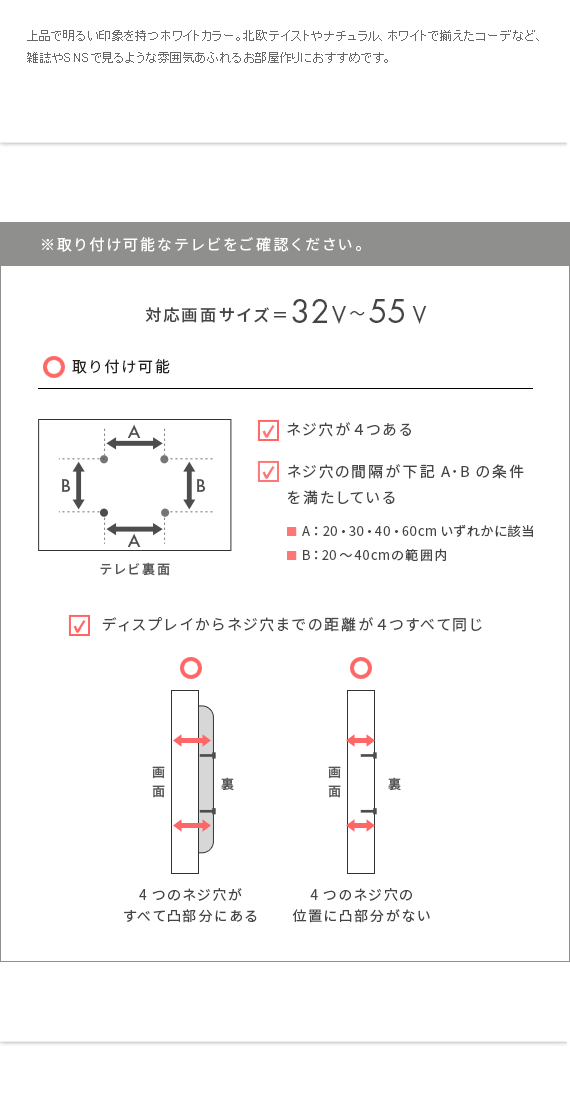 上品で明るい印象を持つホワイトカラー。北欧テイストやナチュラル、ホワイトで揃えたコーデなど、雑誌やSNSで見るような雰囲気あふれるお部屋作りにおすすめです。

※取り付け可能なテレビをご確認ください。

対応画面サイズ＝32V~55V

取り付け可能

A

B

B

A

テレビ裏面

ネジ穴が4つある

ネジ穴の間隔が下記 A・B の条件を満たしている

A：20・30・40・60cm いずれかに該当

B：20～40cmの範囲内

ディスプレイからネジ穴までの距離が4つすべて同じ

画面

裏

4つのネジ穴がすべて凸部分にある

画面

裏

4つのネジ穴の位置に凸部分がない