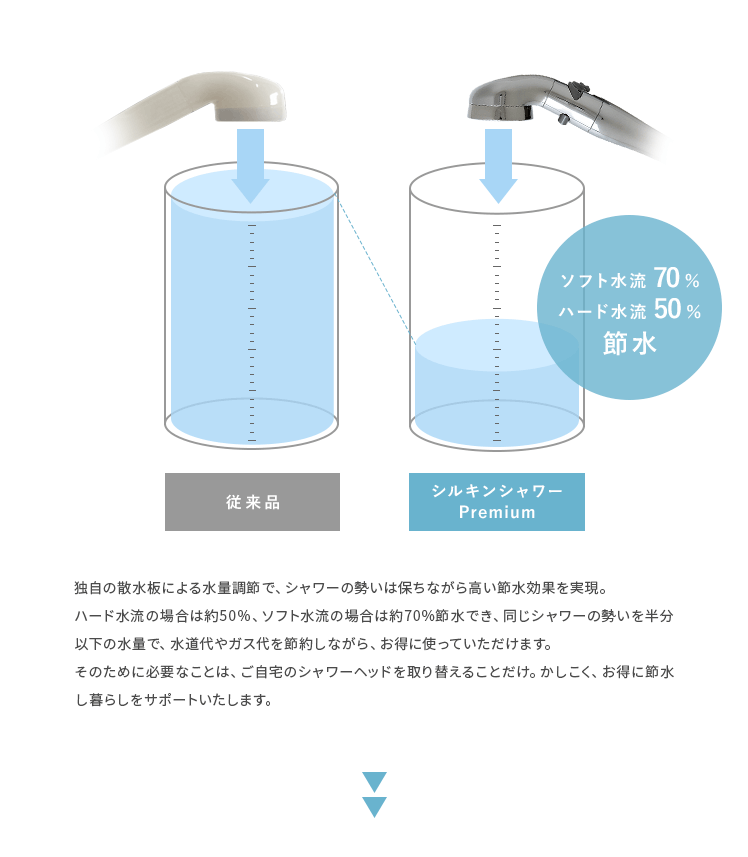 ソフト水流 70%
ハード水流 50%
節水

従来品

シルキンシャワー
Premium

独自の散水板による水量調節で、シャワーの勢いは保ちながら高い節水効果を実現。
ハード水流の場合は約50%、ソフト水流の場合は約70%節水でき、同じシャワーの勢いを半分以下の水量で、水道代やガス代を節約しながら、お得に使っていただけます。
そのために必要なことは、ご自宅のシャワーヘッドを取り替えることだけ。かしこく、お得に節水し暮らしをサポートいたします。