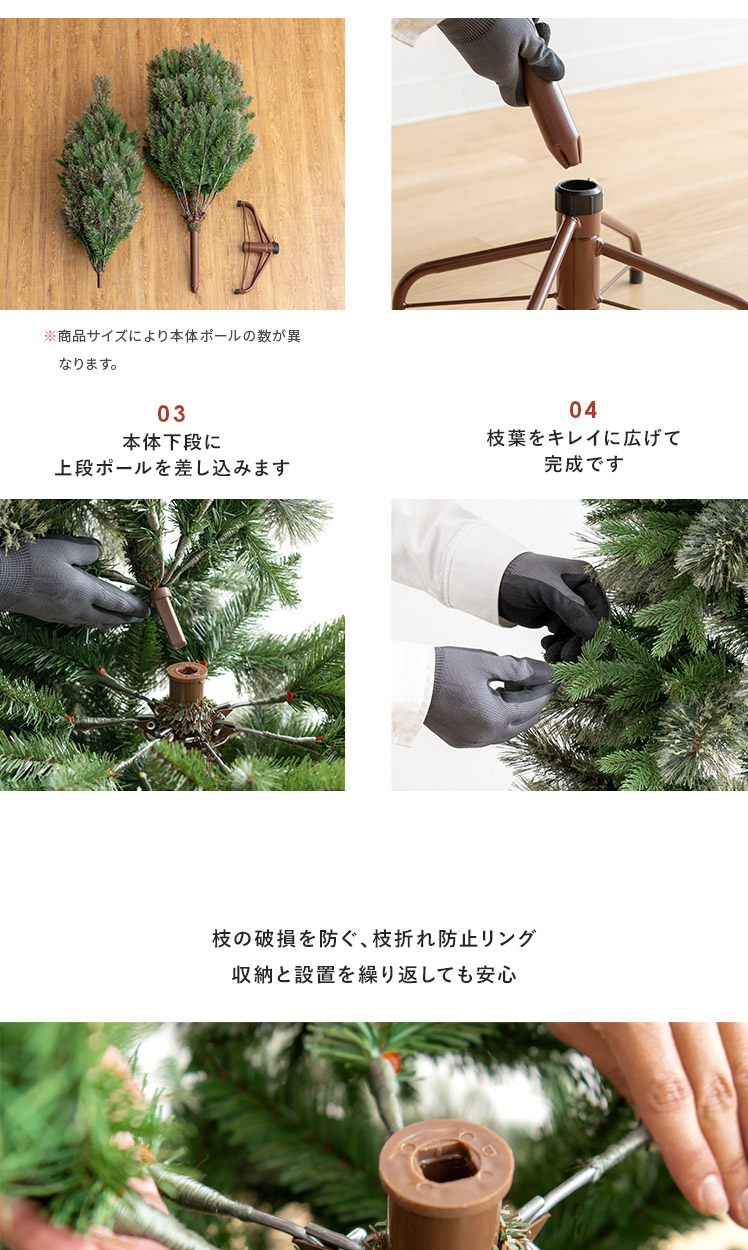 ※商品サイズにより本体ポールの数が異なります。

03
本体下段に
上段ポールを差し込みます

04
枝葉をキレイに広げて
完成です

枝の破損を防ぐ、枝折れ防止リング
収納と設置を繰り返しても安心