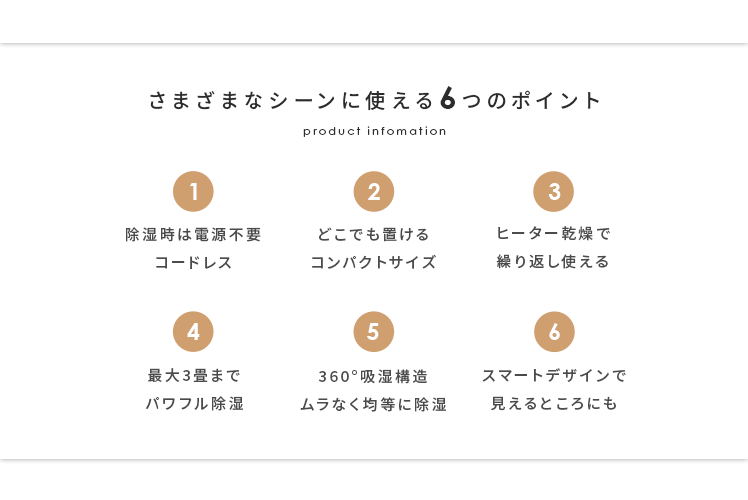 さまざまなシーンに使える6つのポイント

product infomation

1

除湿時は電源不要
コードレス

2

どこでも置ける
コンパクトサイズ

3

ヒーター乾燥で
繰り返し使える

4

最大3畳まで
パワフル除湿

5

360°吸湿構造
ムラなく均等に除湿

6

スマートデザインで
見えるところにも