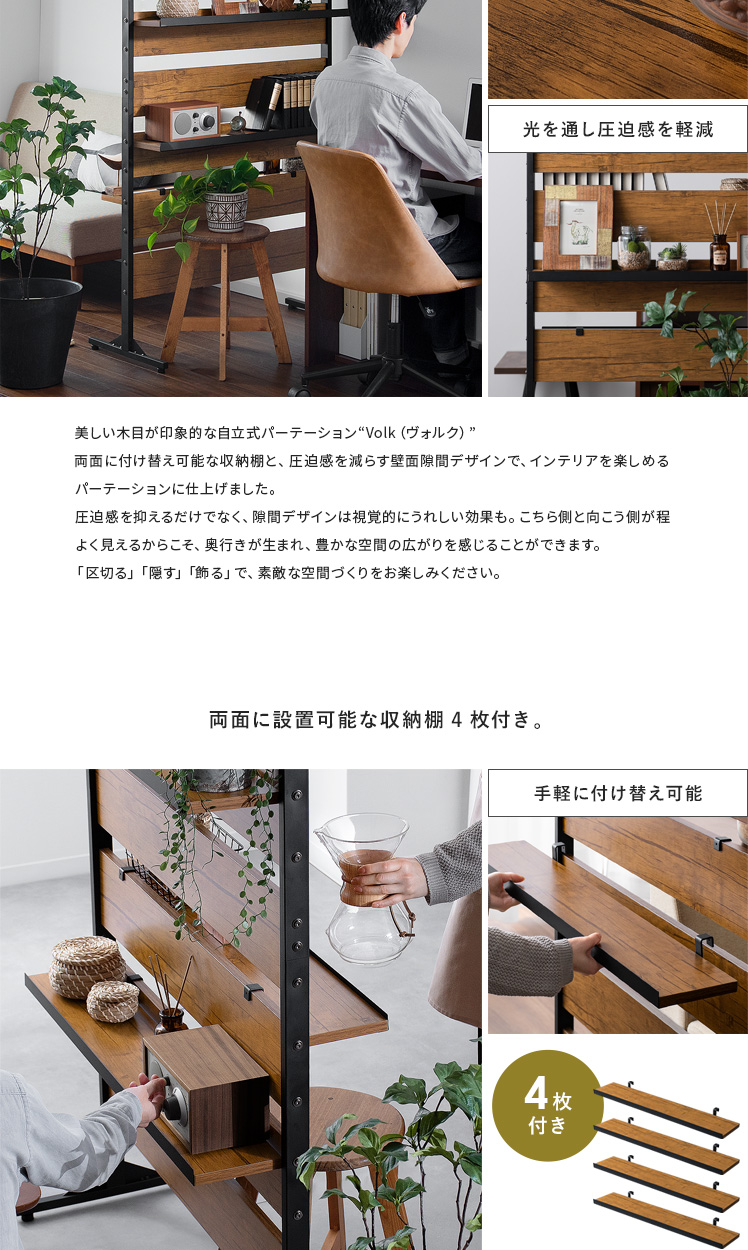 光を通し圧迫感を軽減

美しい木目が印象的な自立式パーテーション“Volk（ヴォルク）”
両面に付け替え可能な収納棚と、圧迫感を減らす壁面隙間デザインで、インテリアを楽しめるパーテーションに仕上げました。
圧迫感を抑えるだけでなく、隙間デザインは視覚的にうれしい効果も。こちら側と向こう側が程よく見えるからこそ、奥行きが生まれ、豊かな空間の広がりを感じることができます。
「区切る」「隠す」「飾る」で、素敵な空間づくりをお楽しみください。

両面に設置可能な収納棚 4 枚付き。

手軽に付け替え可能

4枚付き