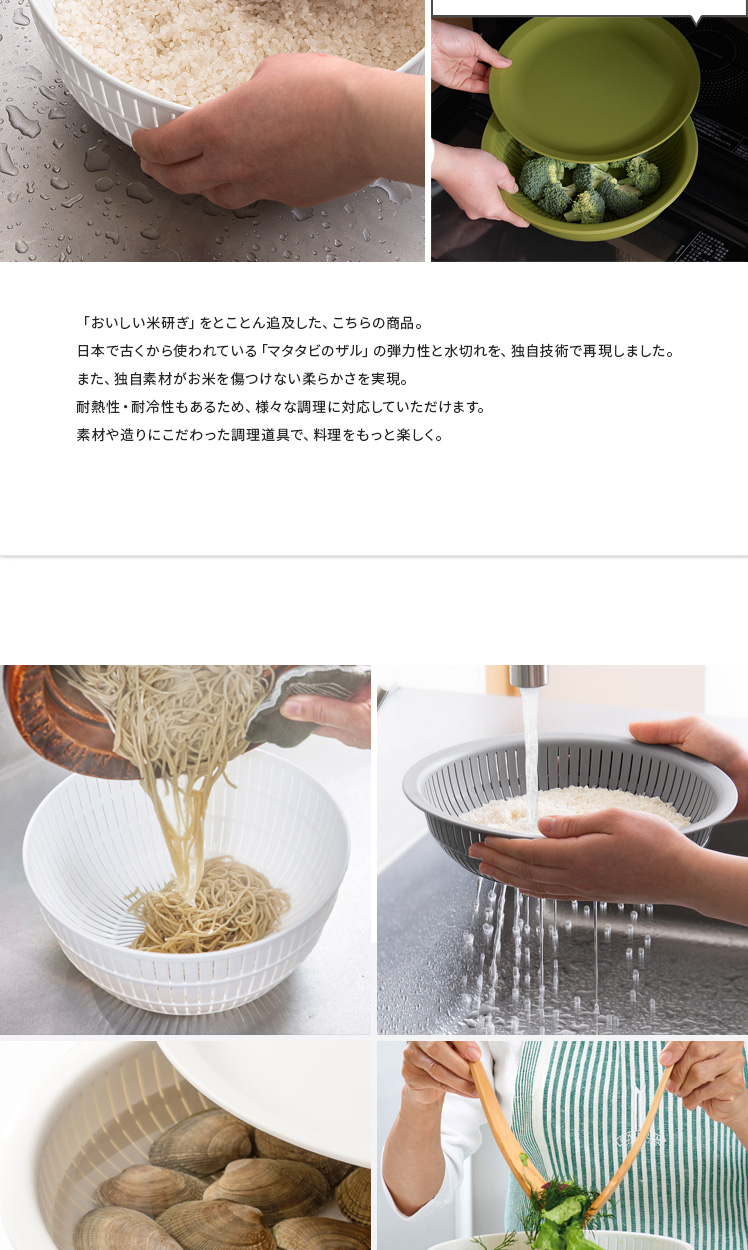 「おいしい米研ぎ」をとことん追及した、こちらの商品。
日本で古くから使われている「マタタビのザル」の弾力性と水切れを、独自技術で再現しました。
また、独自素材がお米を傷つけない柔らかさを実現。
耐熱性・耐冷性もあるため、様々な調理に対応していただけます。
素材や造りにこだわった調理道具で、料理をもっと楽しく。